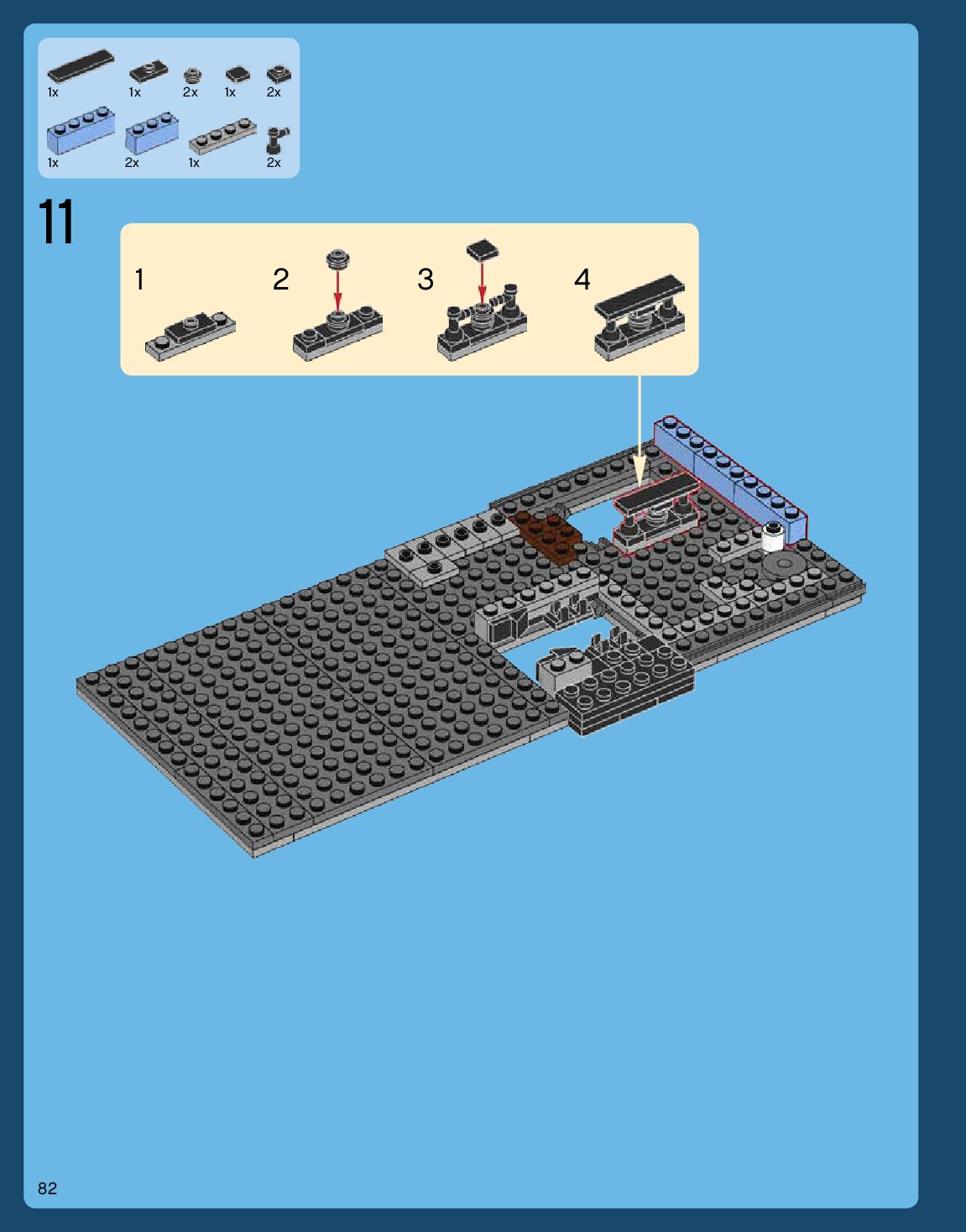 1x 1x 2x 1x 2x

1x 2x 1x 2x

11

1 2 3 4

82