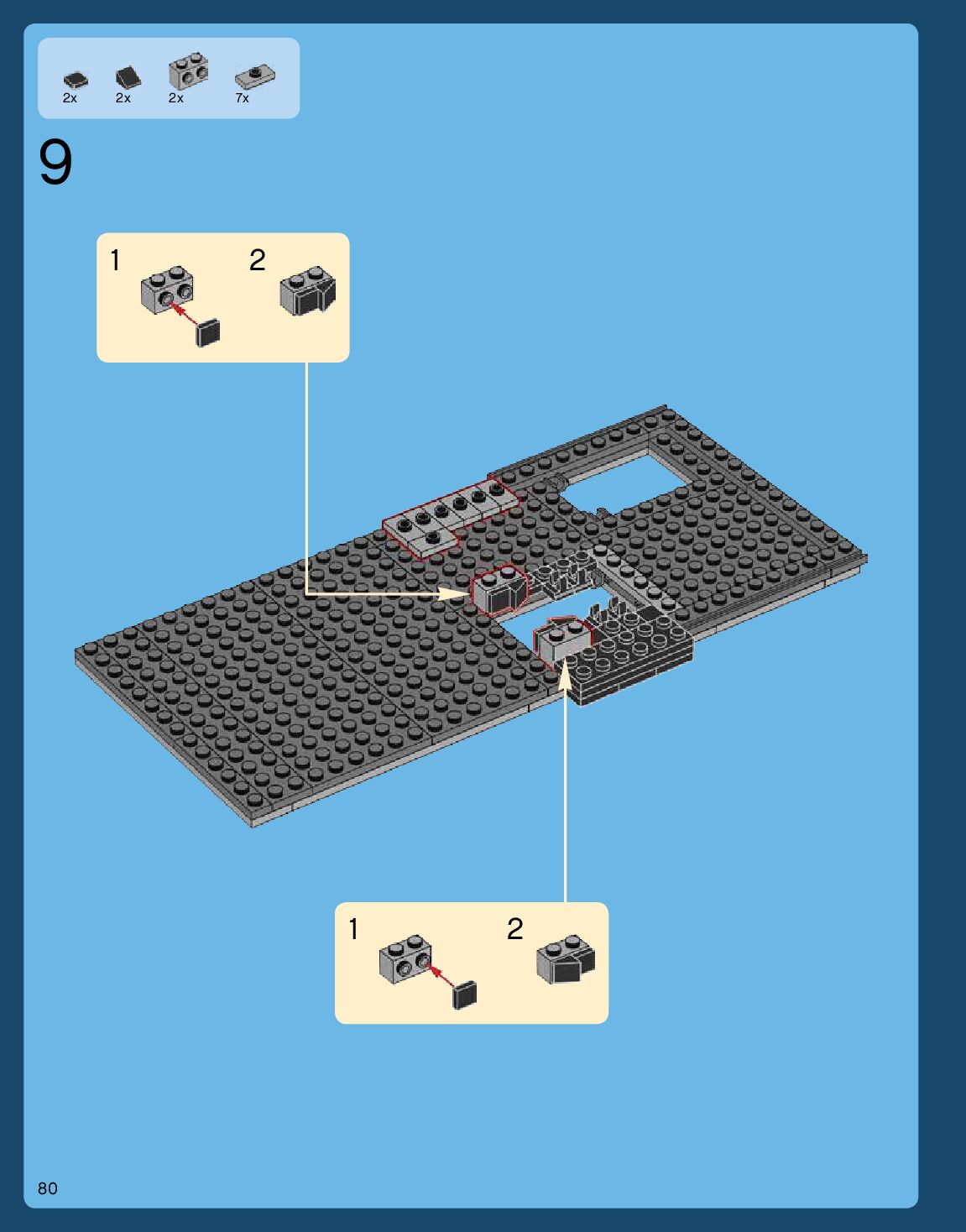 2x 2x 2x 7x

9

1 2

1 2

80