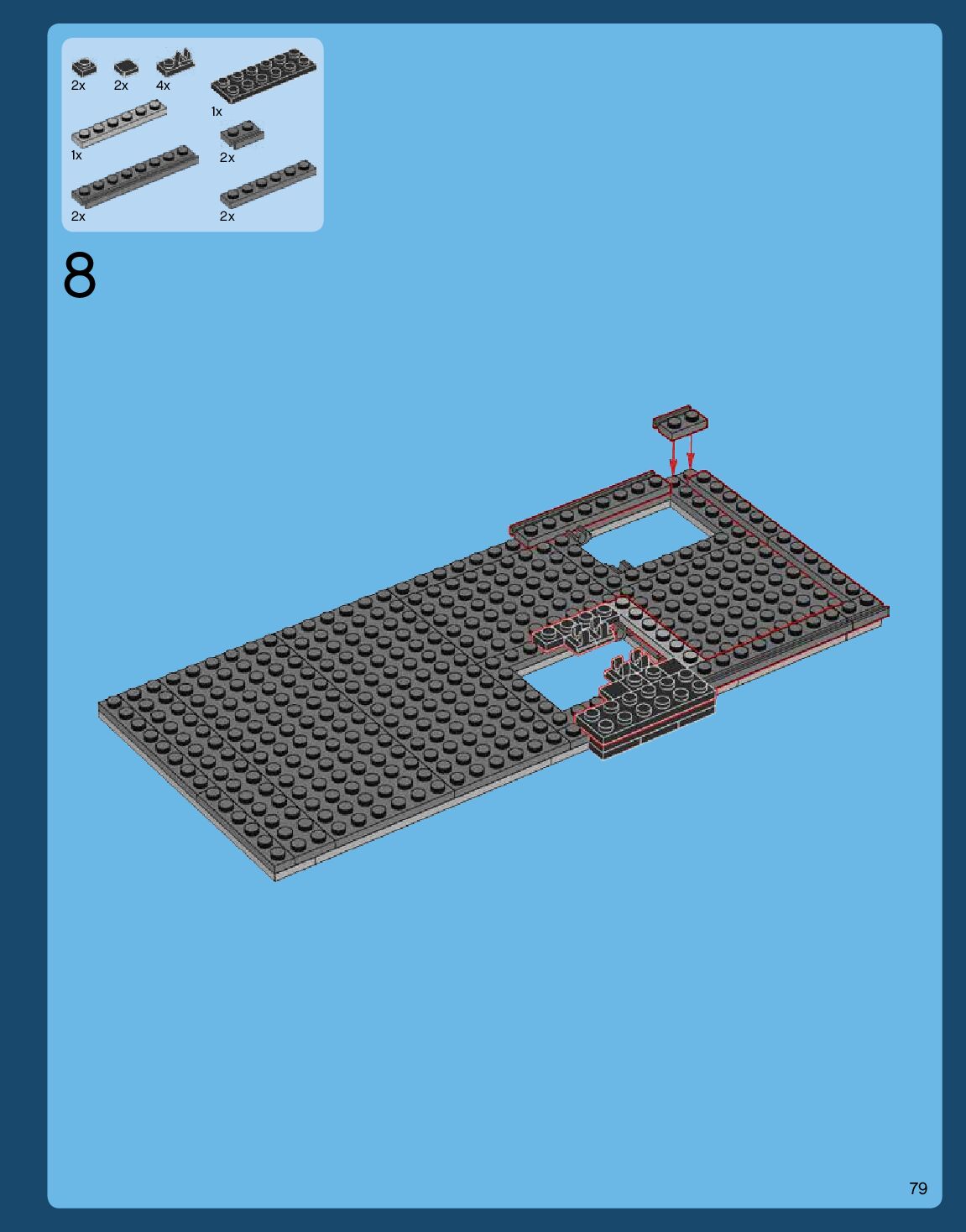 2x 2x 4x

1x

1x

2x

2x 2x

8

79