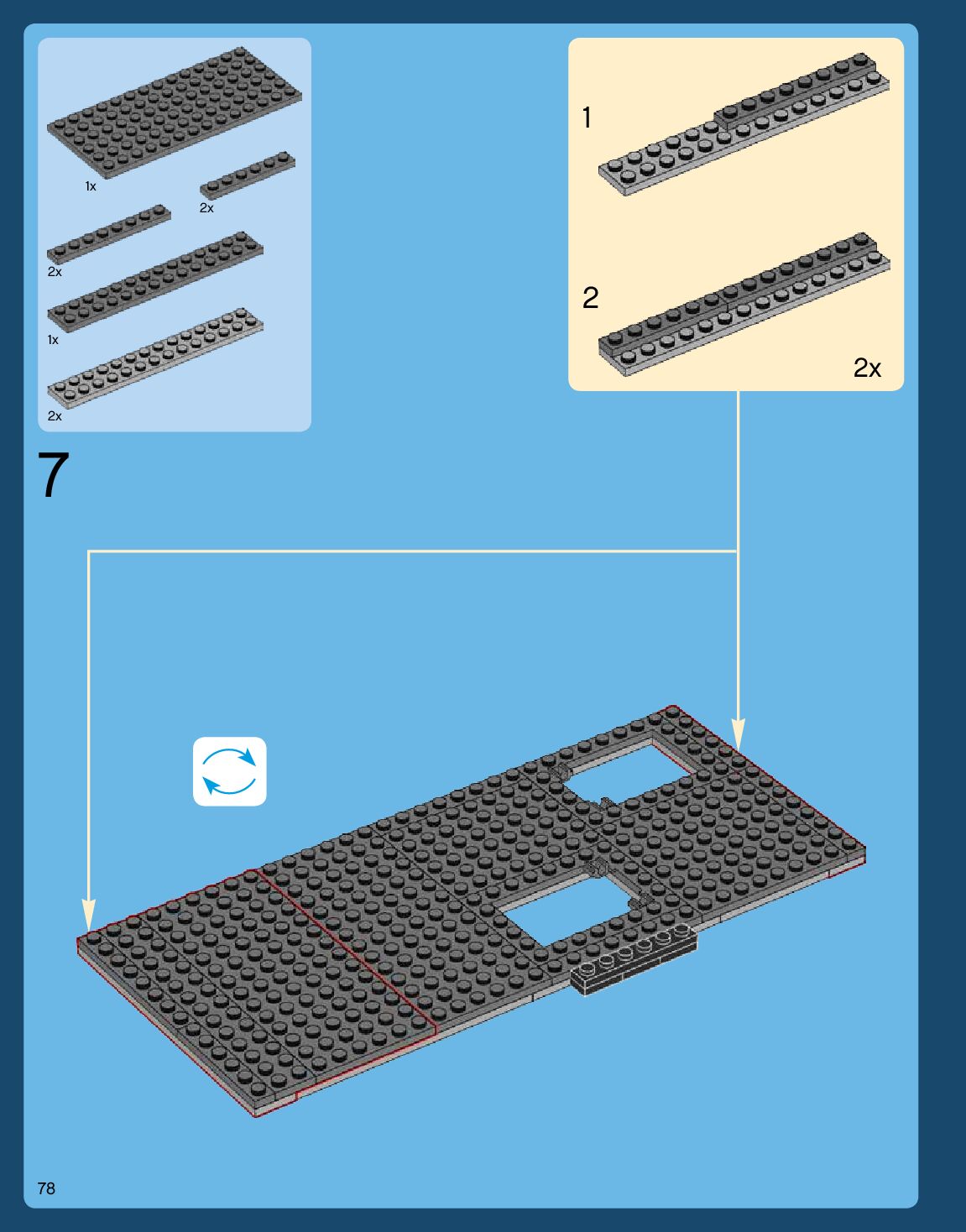 1x
2x
2x
1x
2x

1
2
2x

7

78