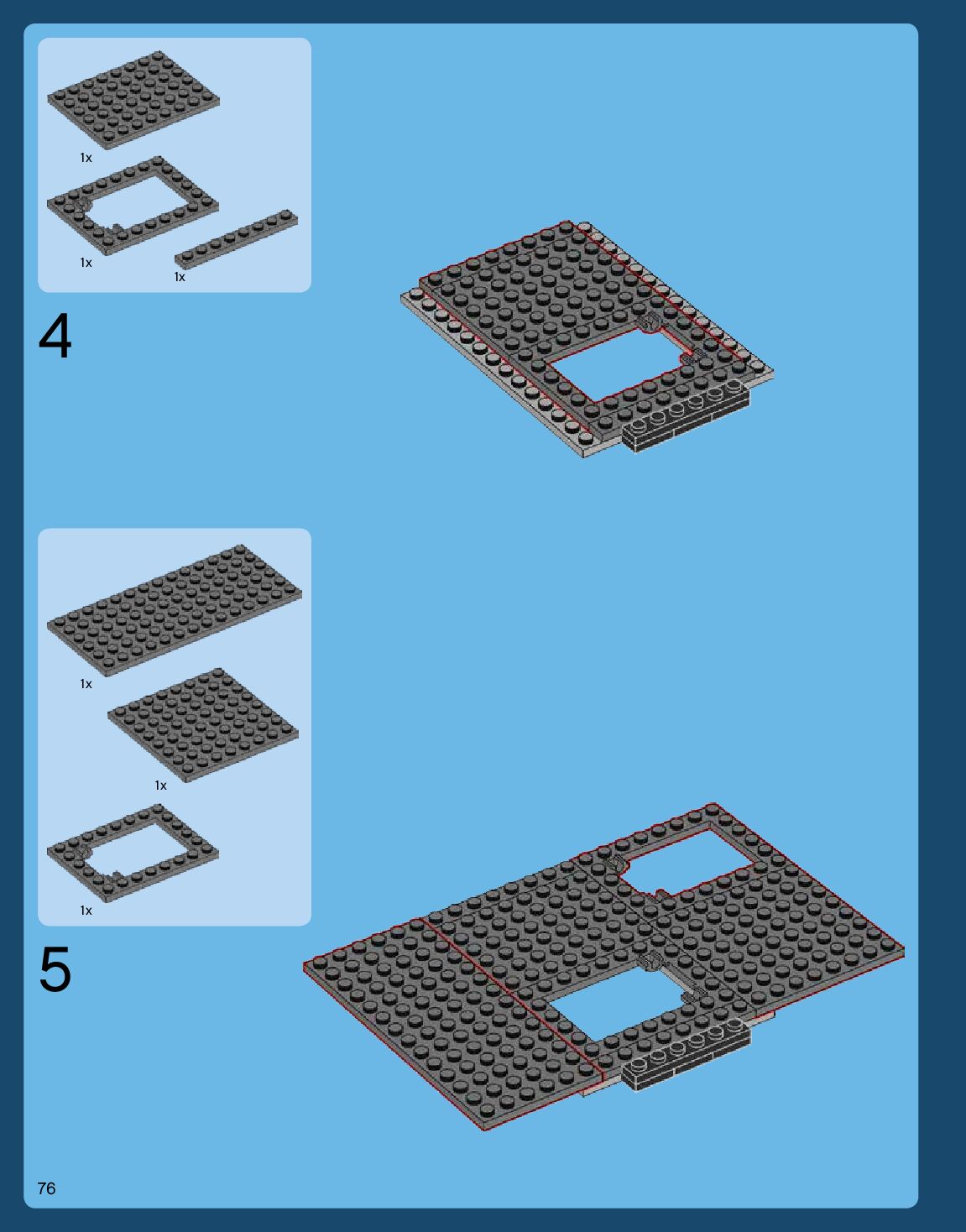 1x

1x

1x

4

1x

1x

1x

5

76