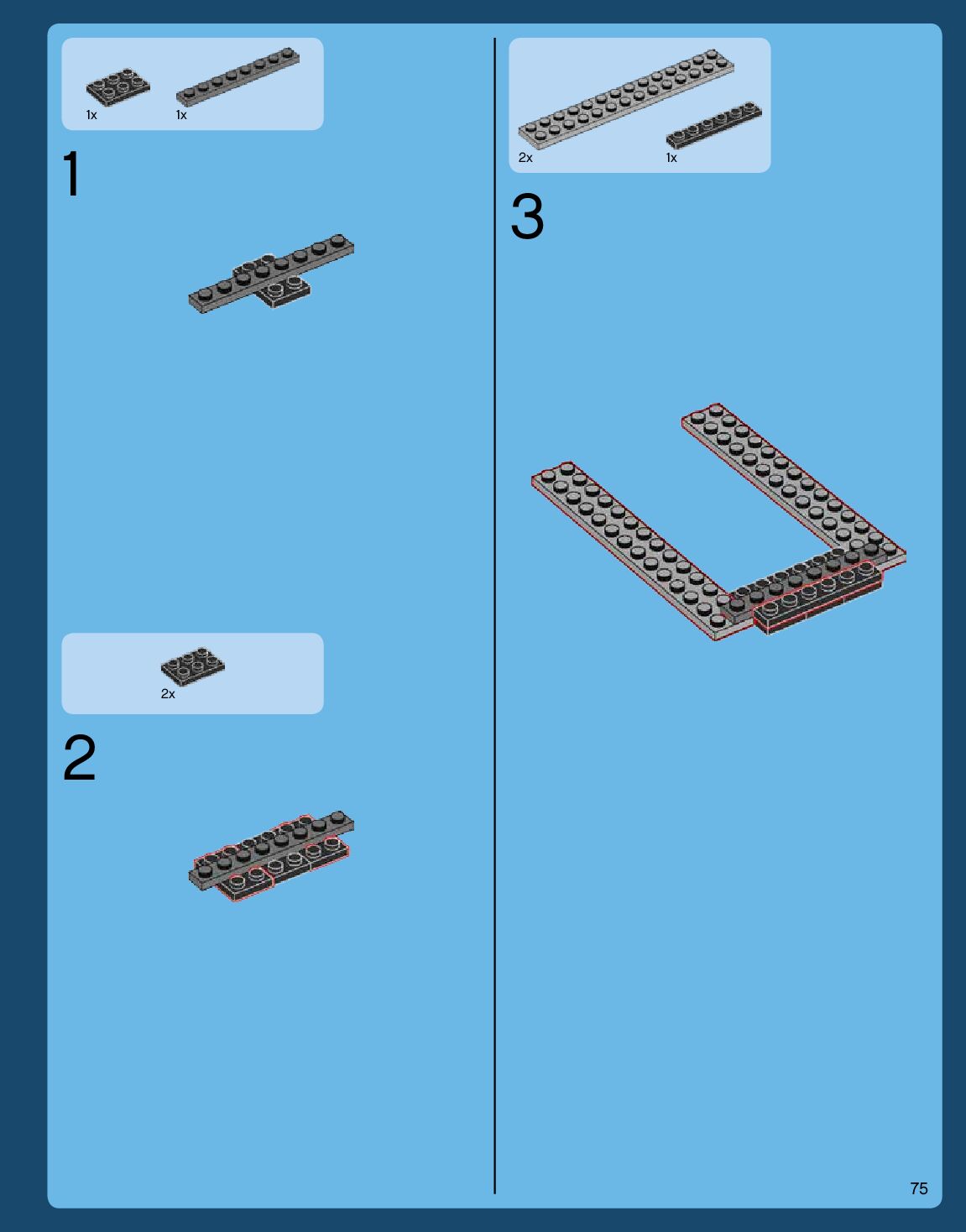 1x 1x

1

2x

2

2x 1x

3

75