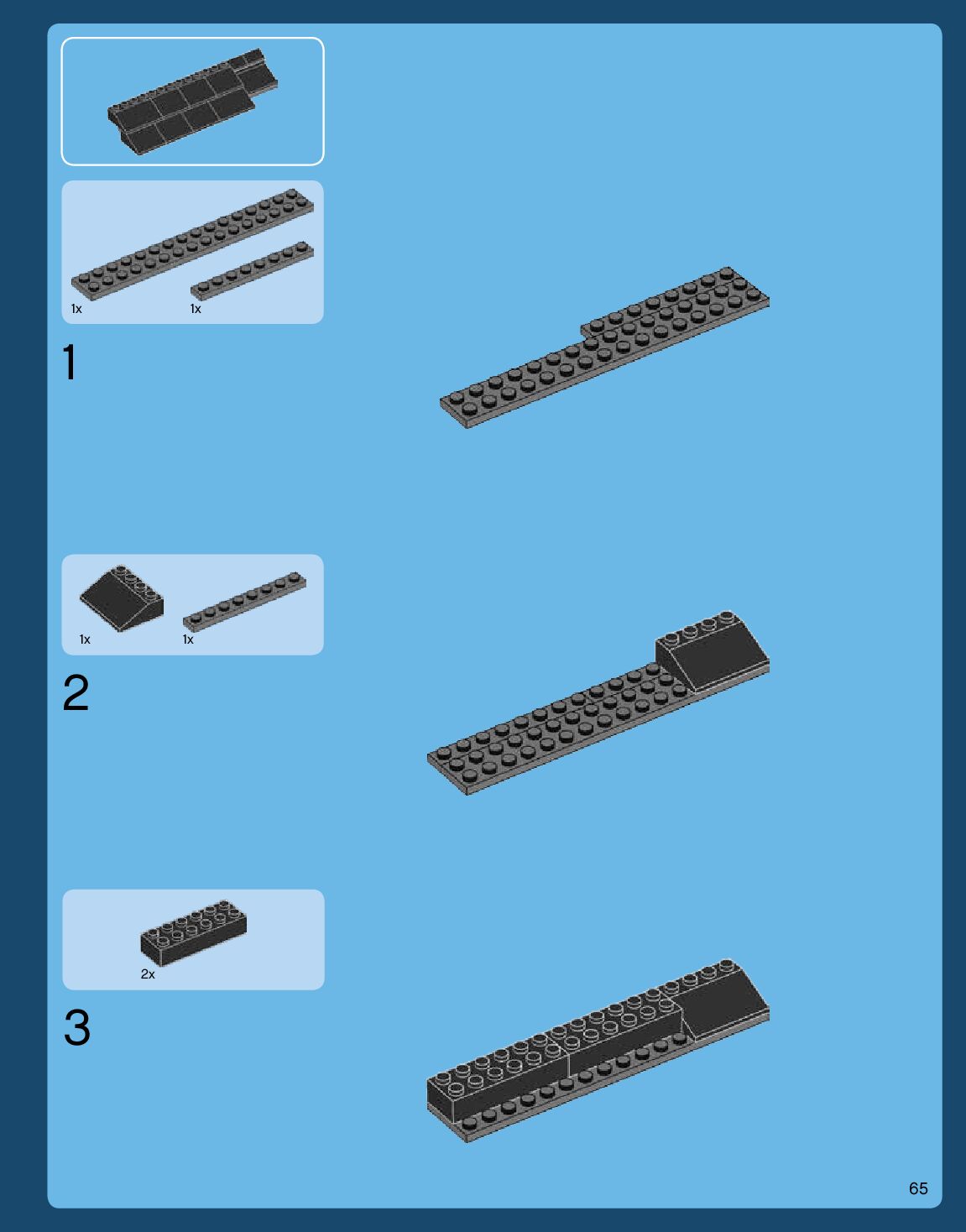 1x
1x

1

1x
1x

2

2x

3

65