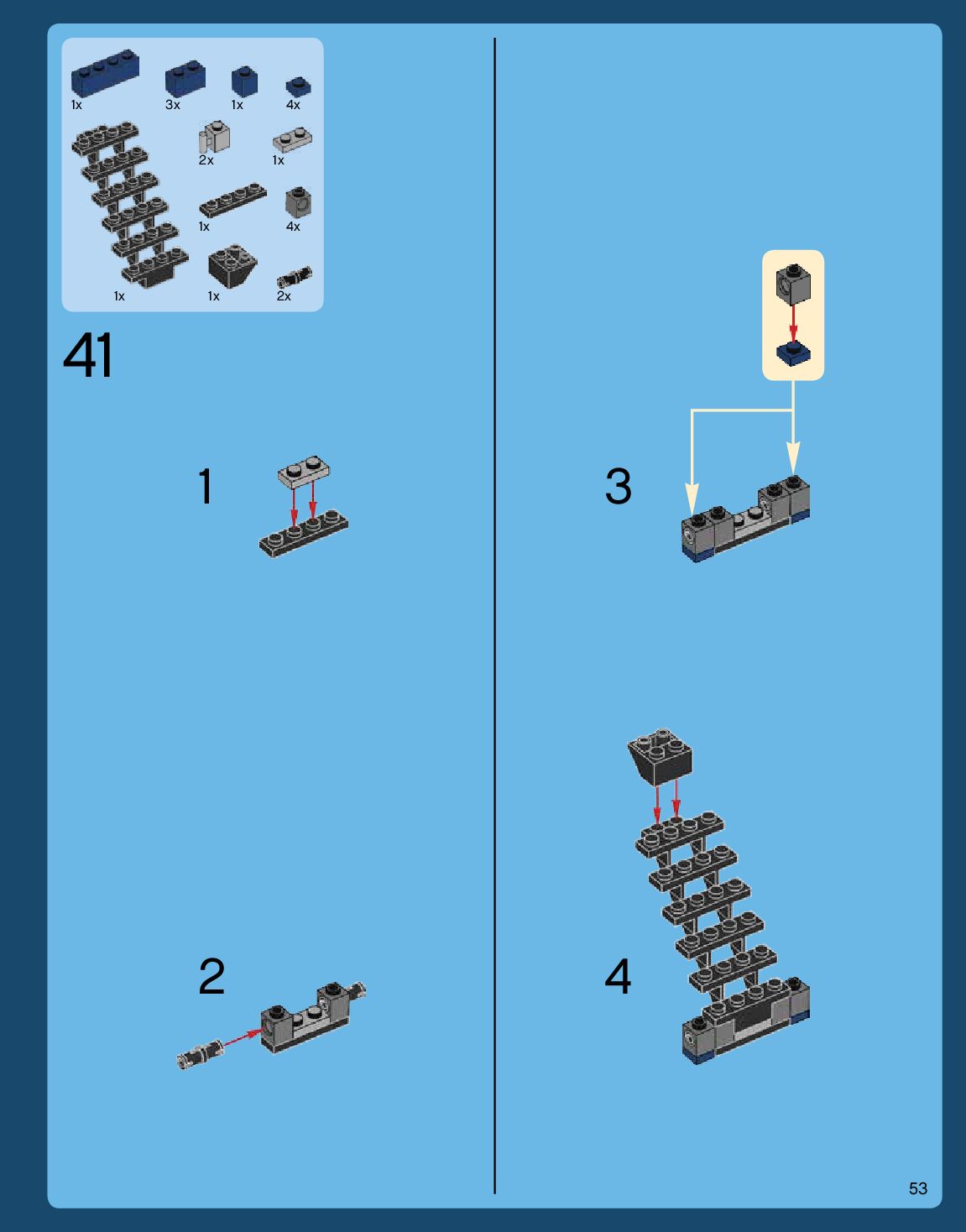 1x 3x 1x 4x

2x 1x

1x 4x

1x 1x 2x

41

1

2

3

4

53