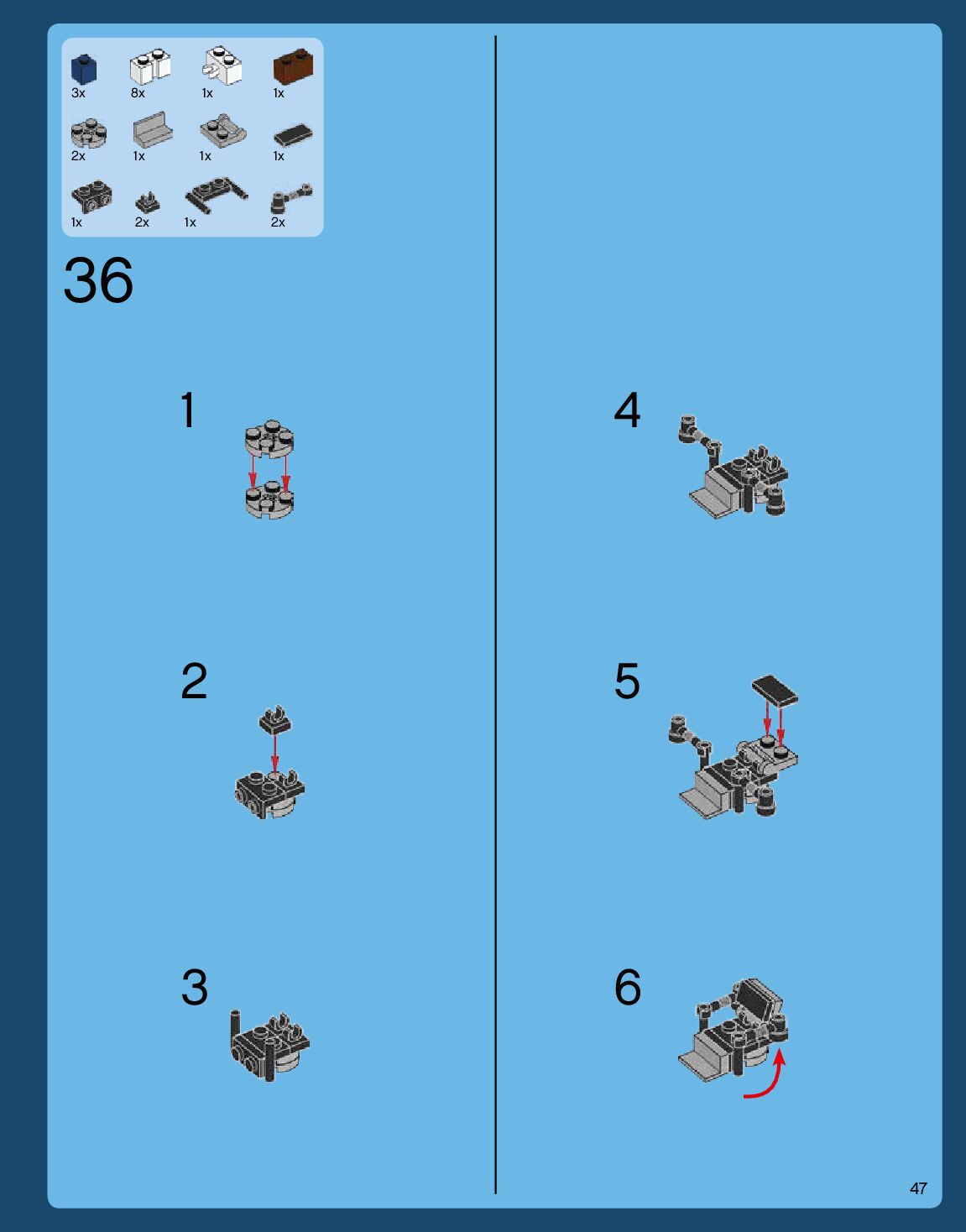 3x 8x 1x 1x

2x 1x 1x 1x

1x 2x 1x 2x

36

1

2

3

4

5

6

47