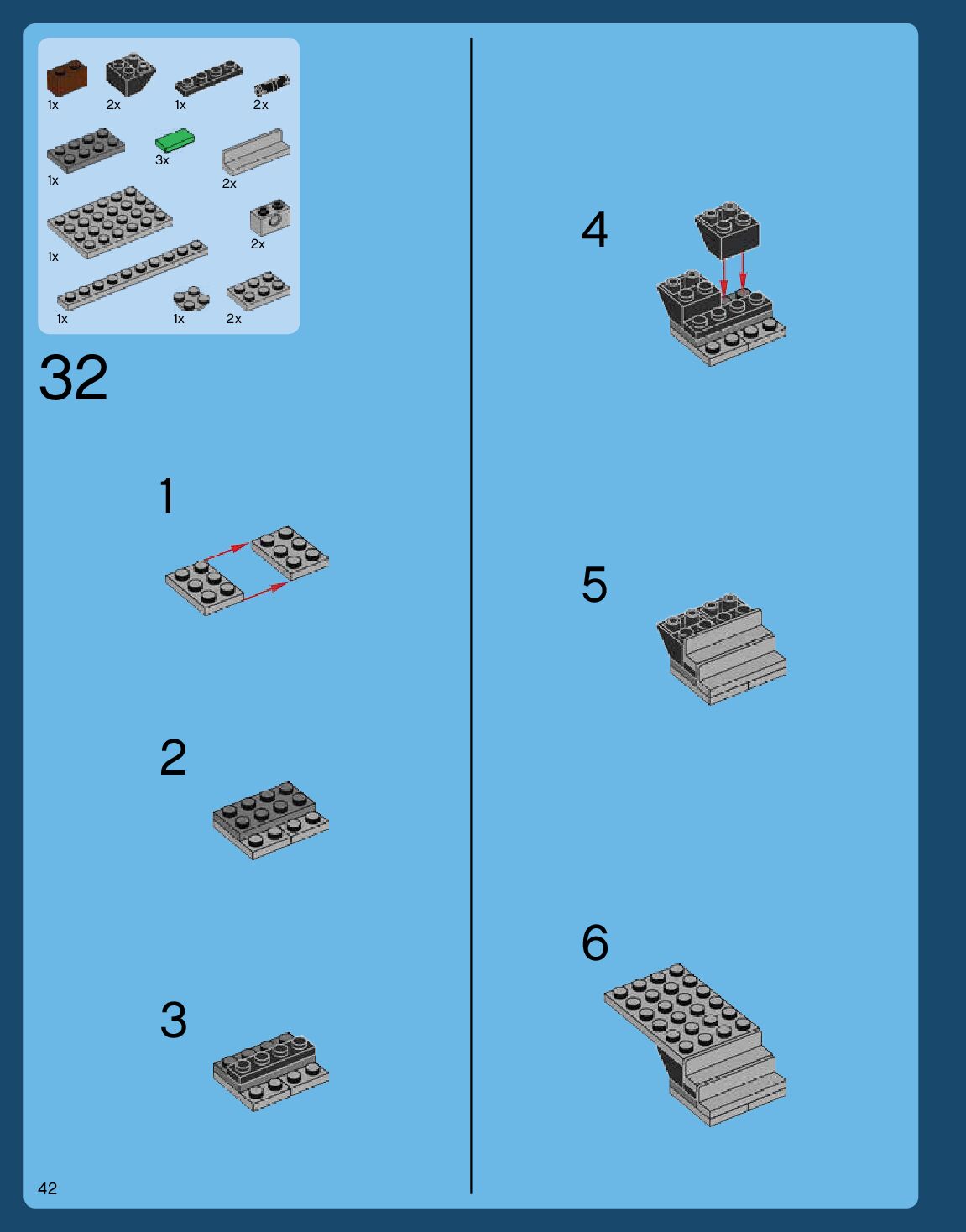 1x 2x 1x 2x

1x 3x 2x

1x 2x

1x 1x 2x

32

1

2

3

4

5

6

42