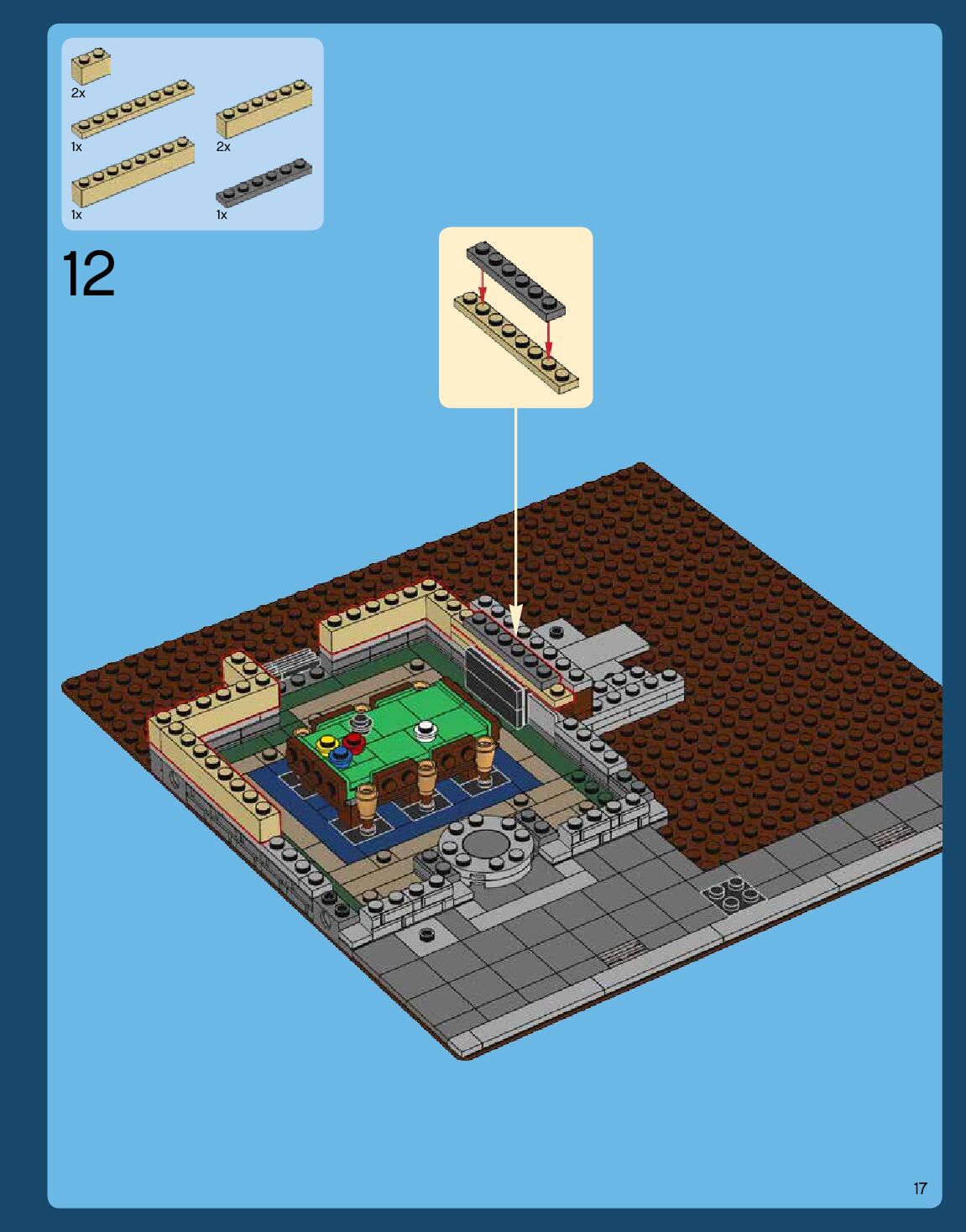 2x
1x
2x
1x
1x
12
17