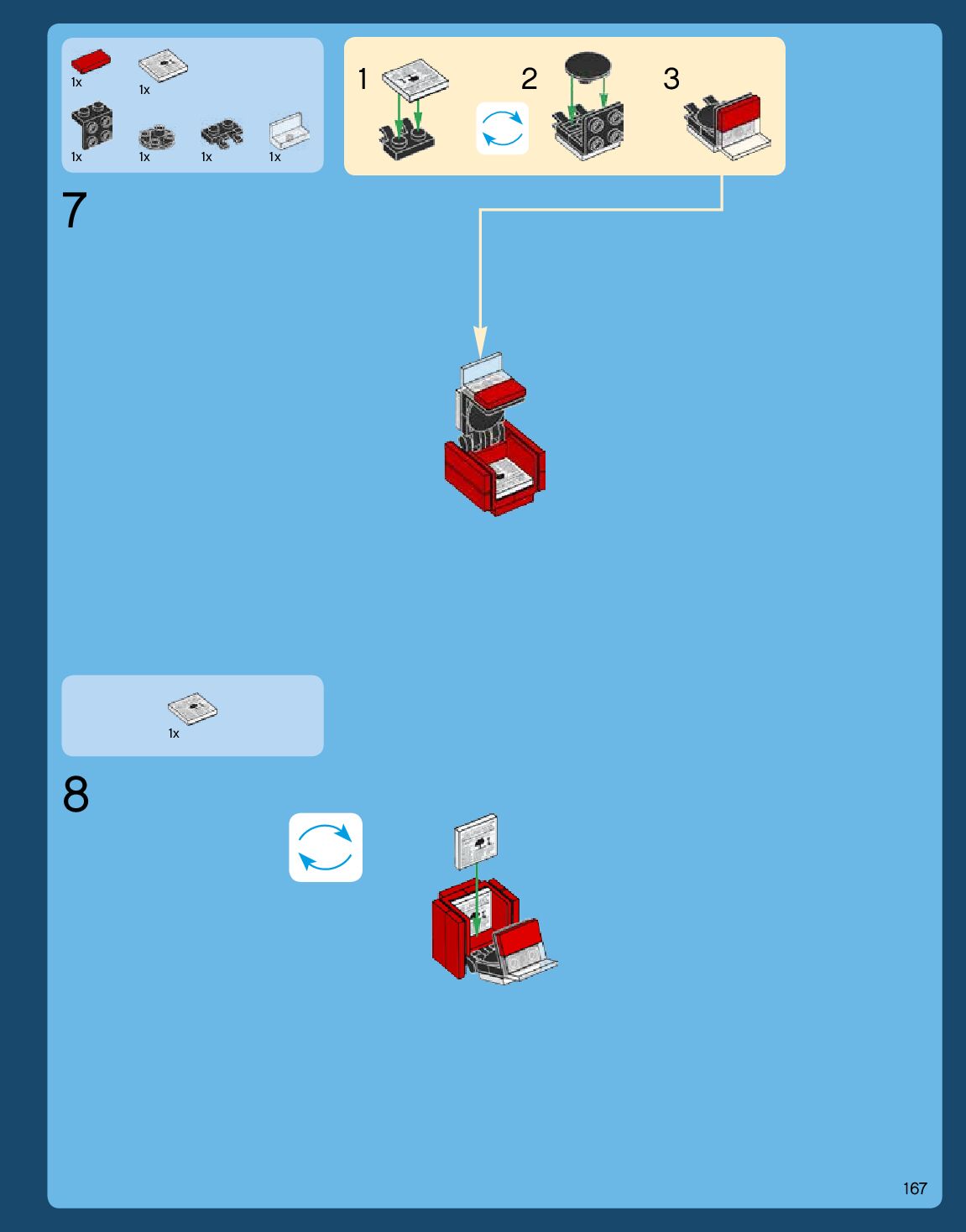 1x 1x

1x 1x 1x 1x

1 2 3

7

1x

8

167