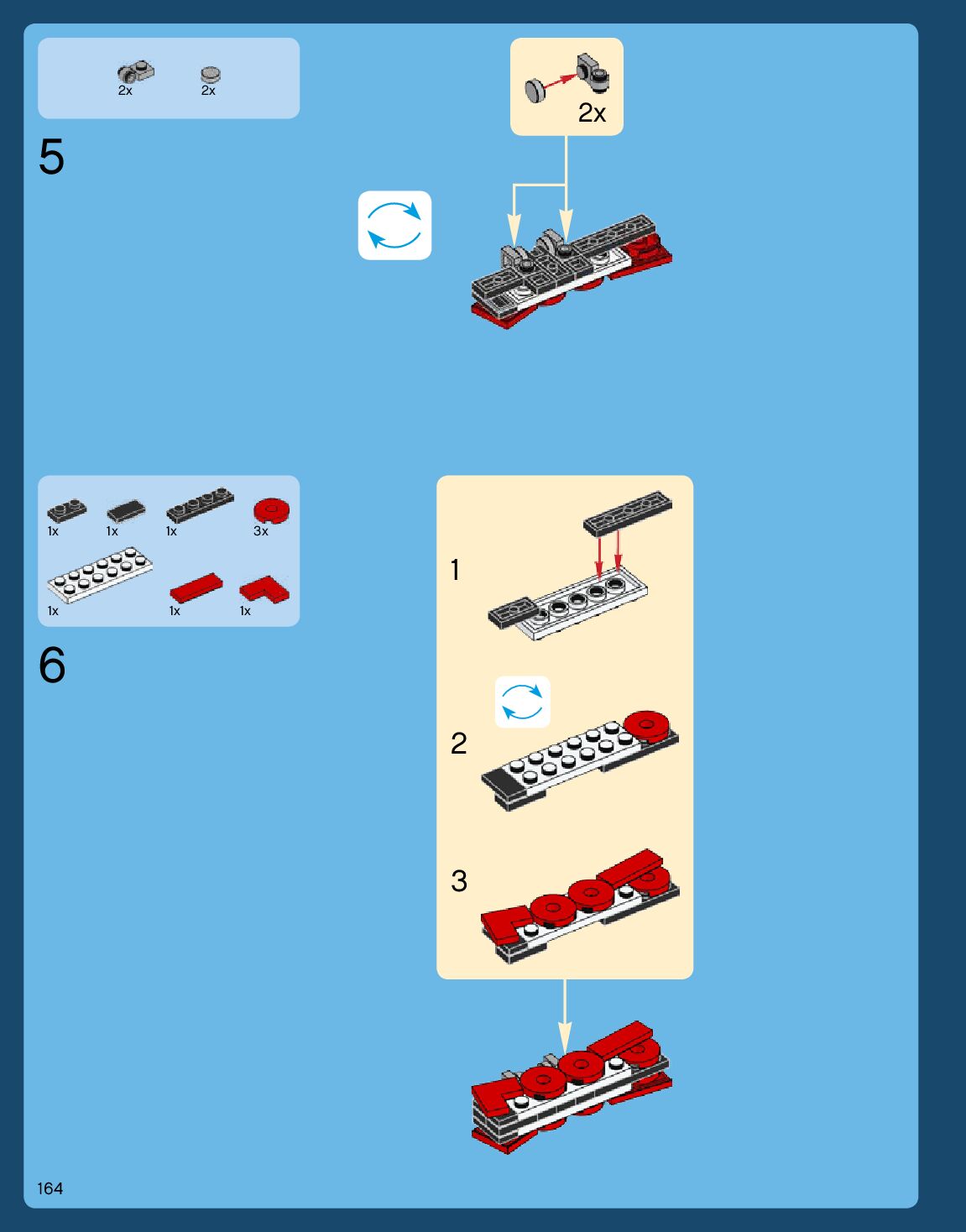 2x 2x

5

2x

1x 1x 1x 3x

1x 1x 1x

6

1

2

3

164