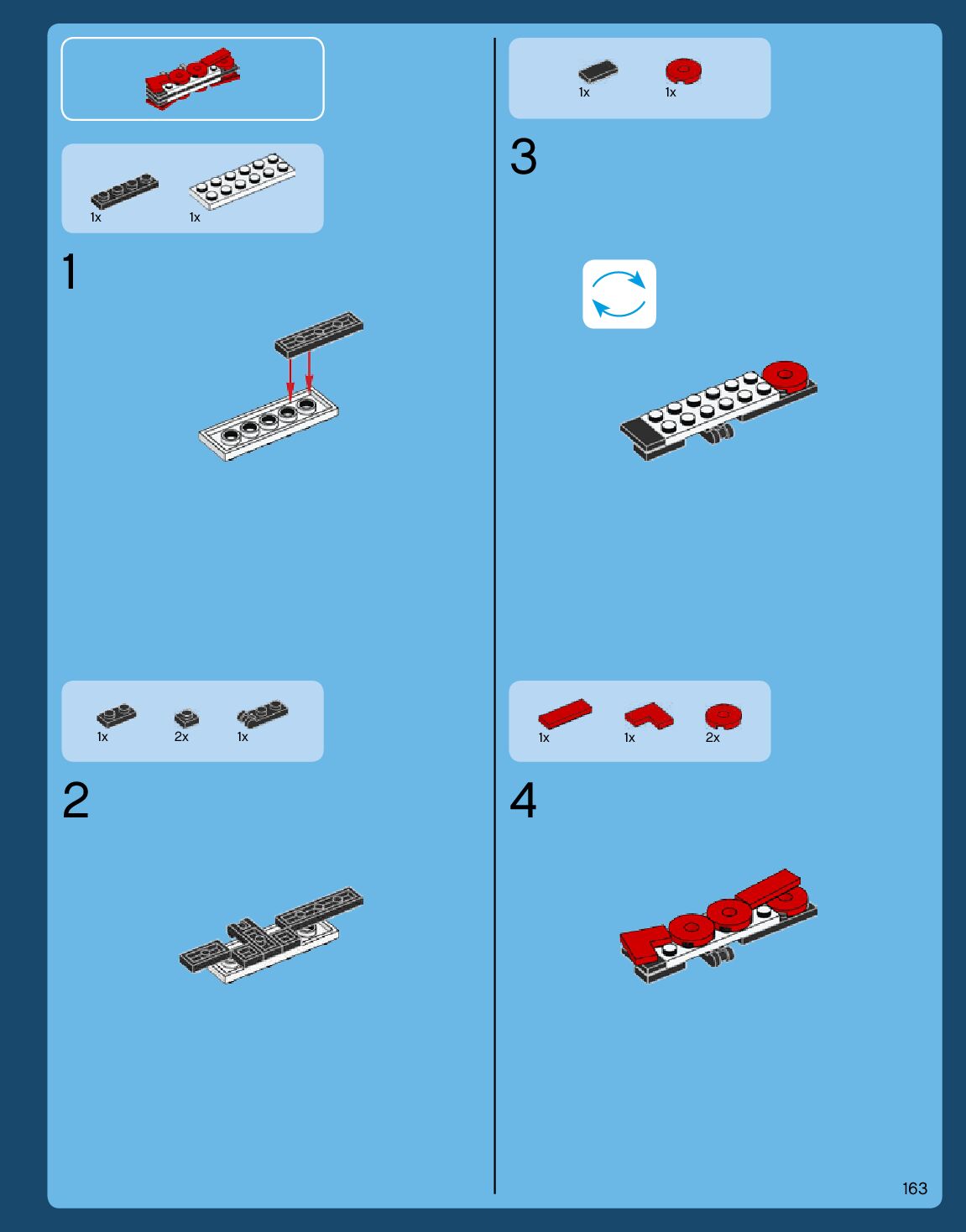 1x 1x

1

1x 2x 1x

2

1x 1x

3

1x 1x 2x

4

163