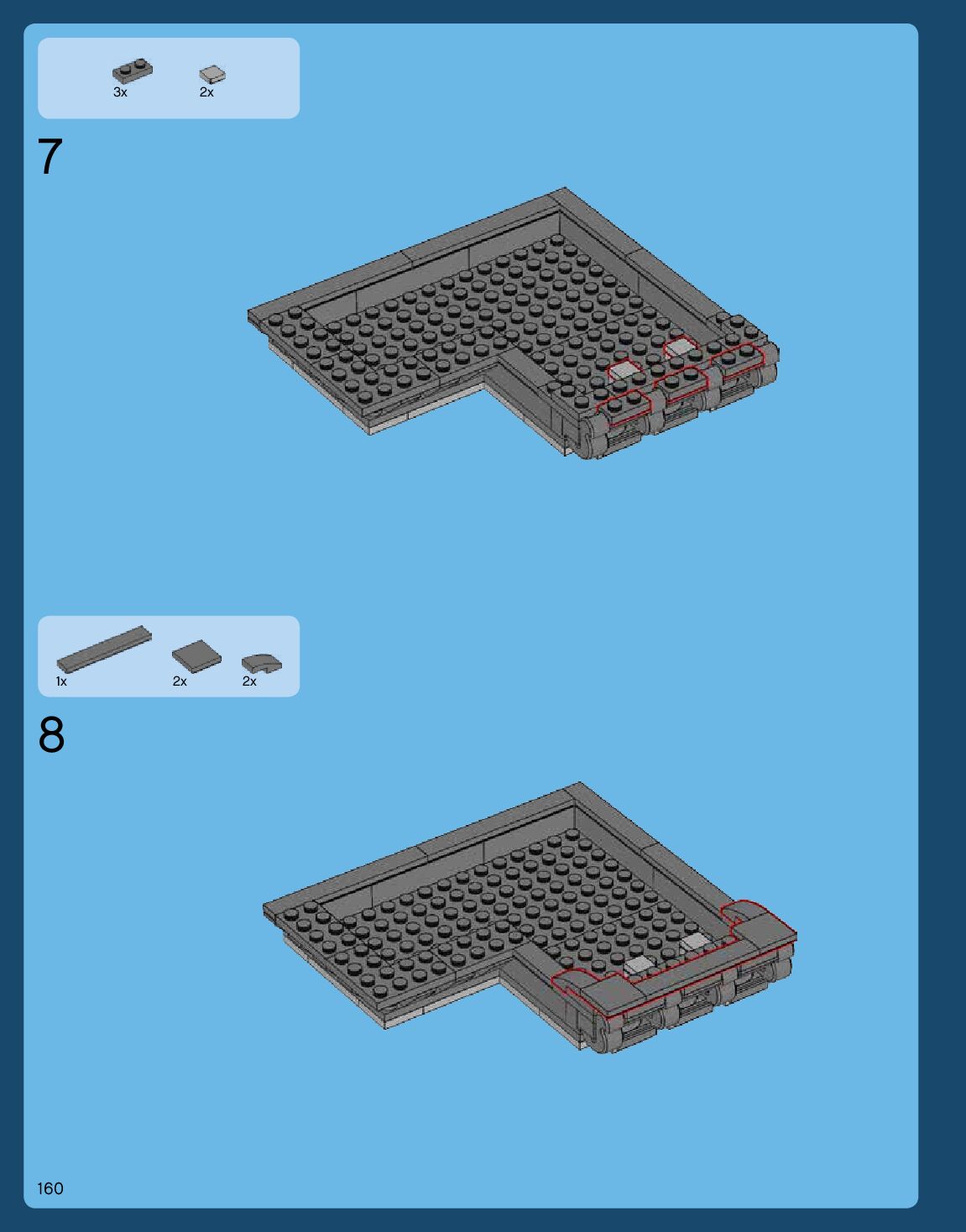 3x 2x

7

1x 2x 2x

8

160