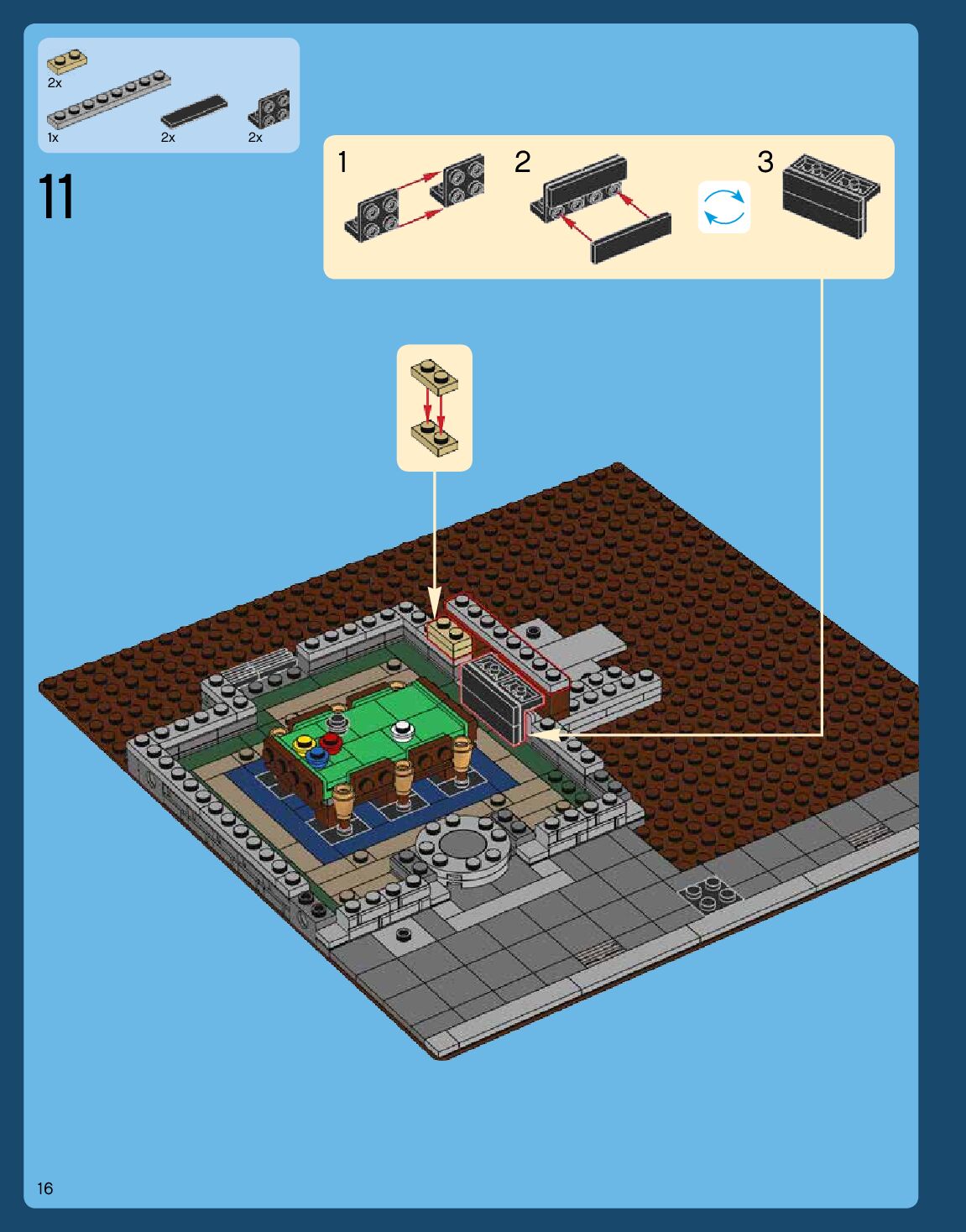 2x

1x

2x

2x

11

1

2

3

16