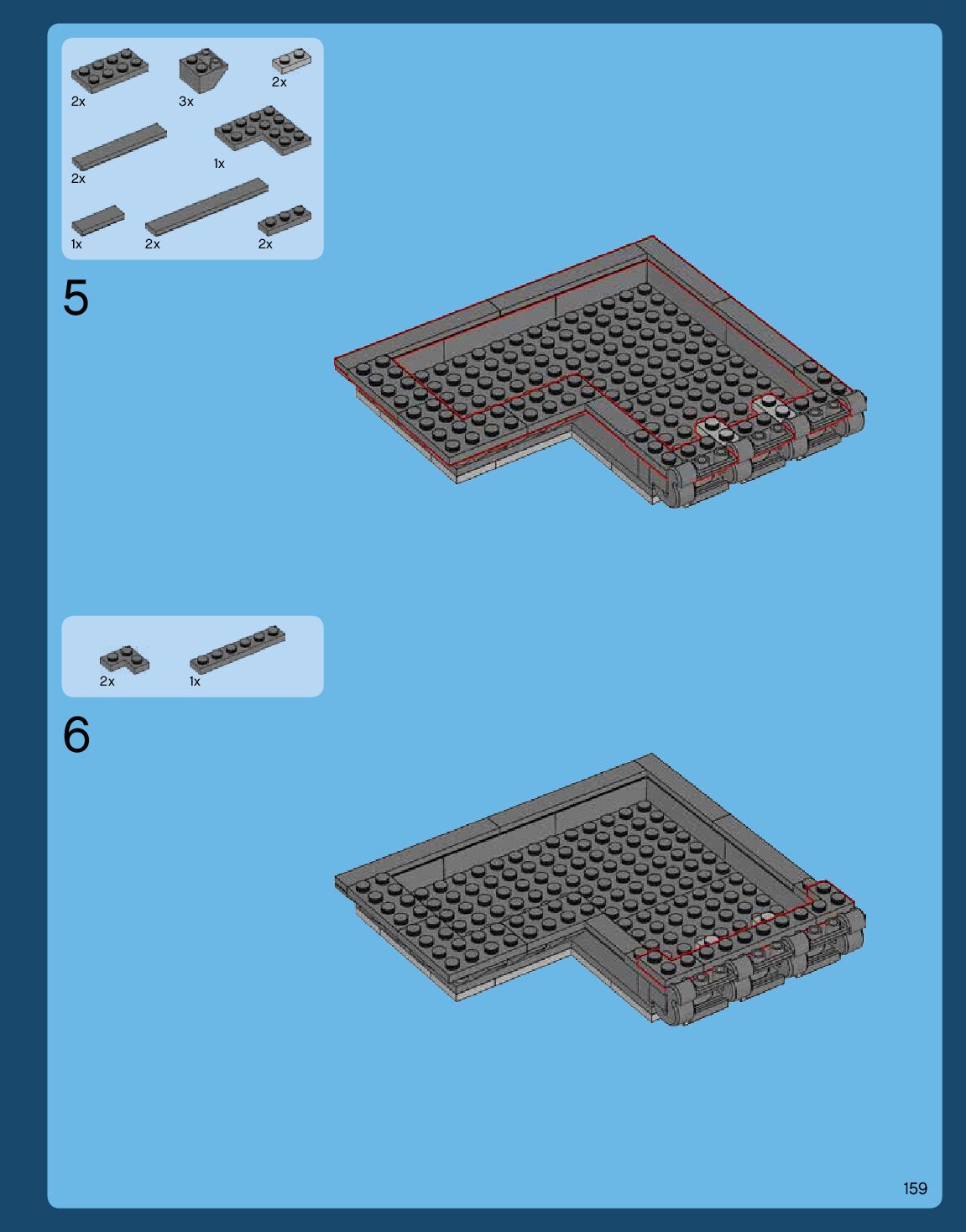 2x
3x
2x
2x
1x
1x
2x
2x

5

2x
1x

6

159