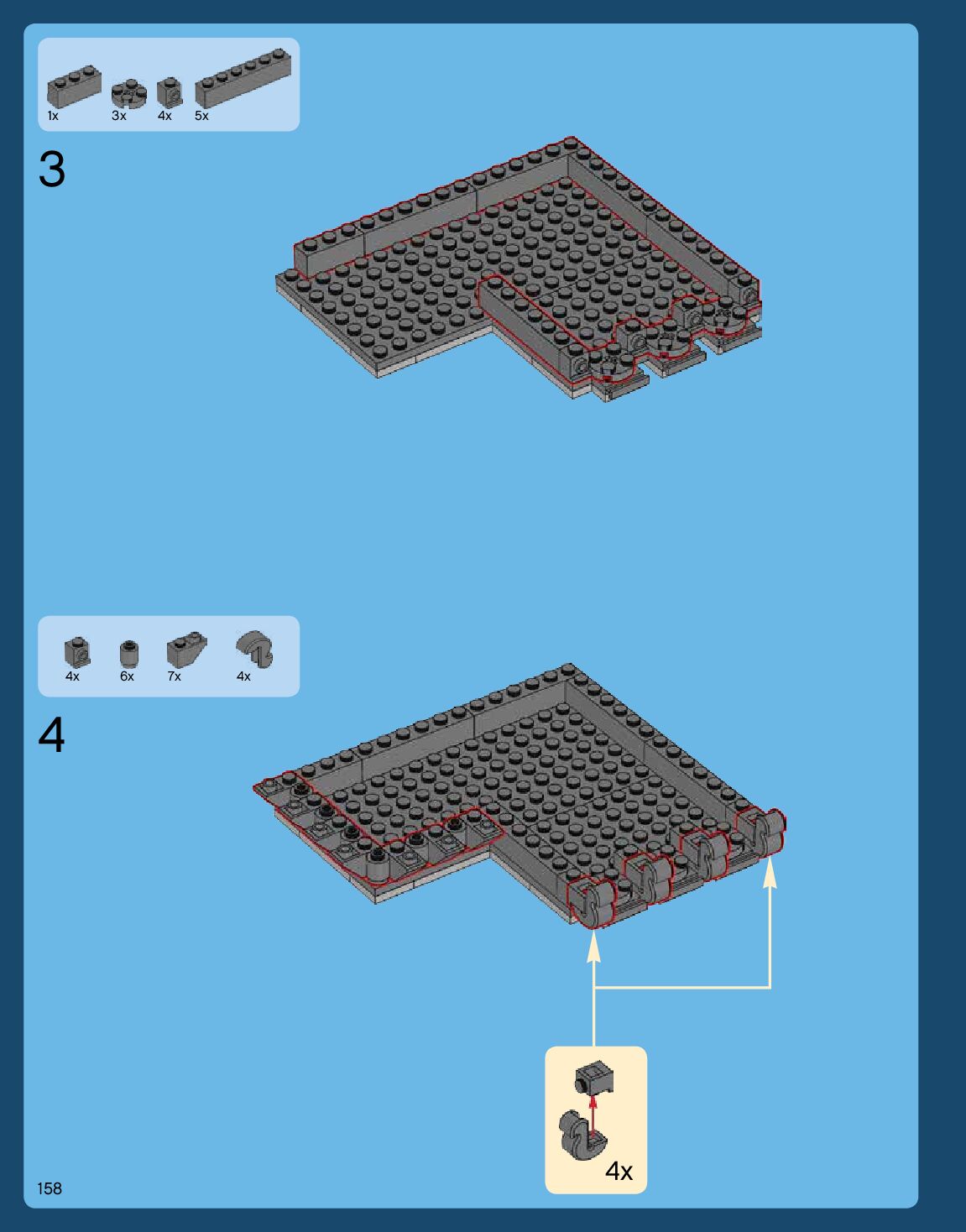 1x 3x 4x 5x

3

4x 6x 7x 4x

4

4x

158