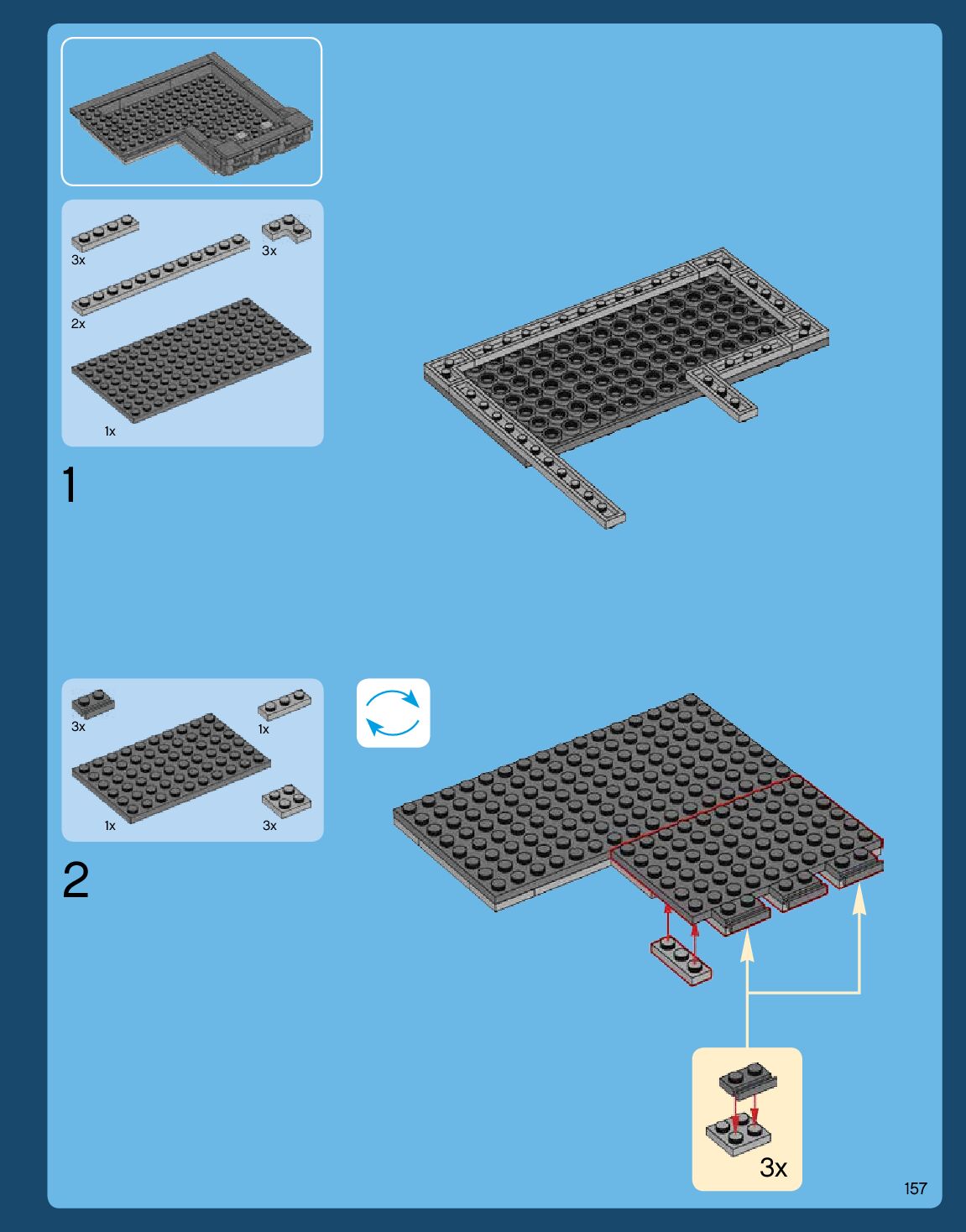 3x
3x
2x
1x
1
3x
1x
1x
3x
2
3x
157