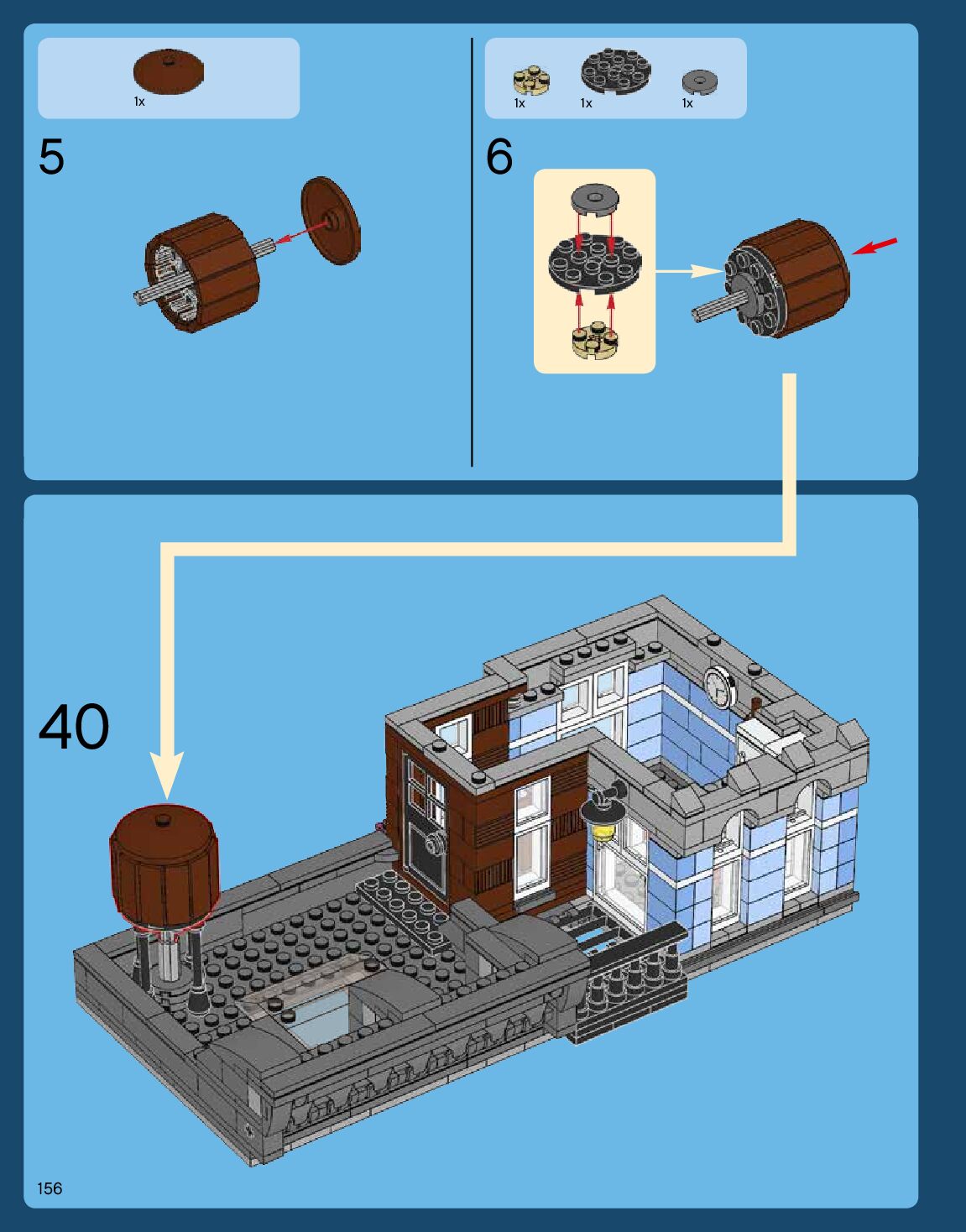 1x

5

1x 1x 1x

6

40

156