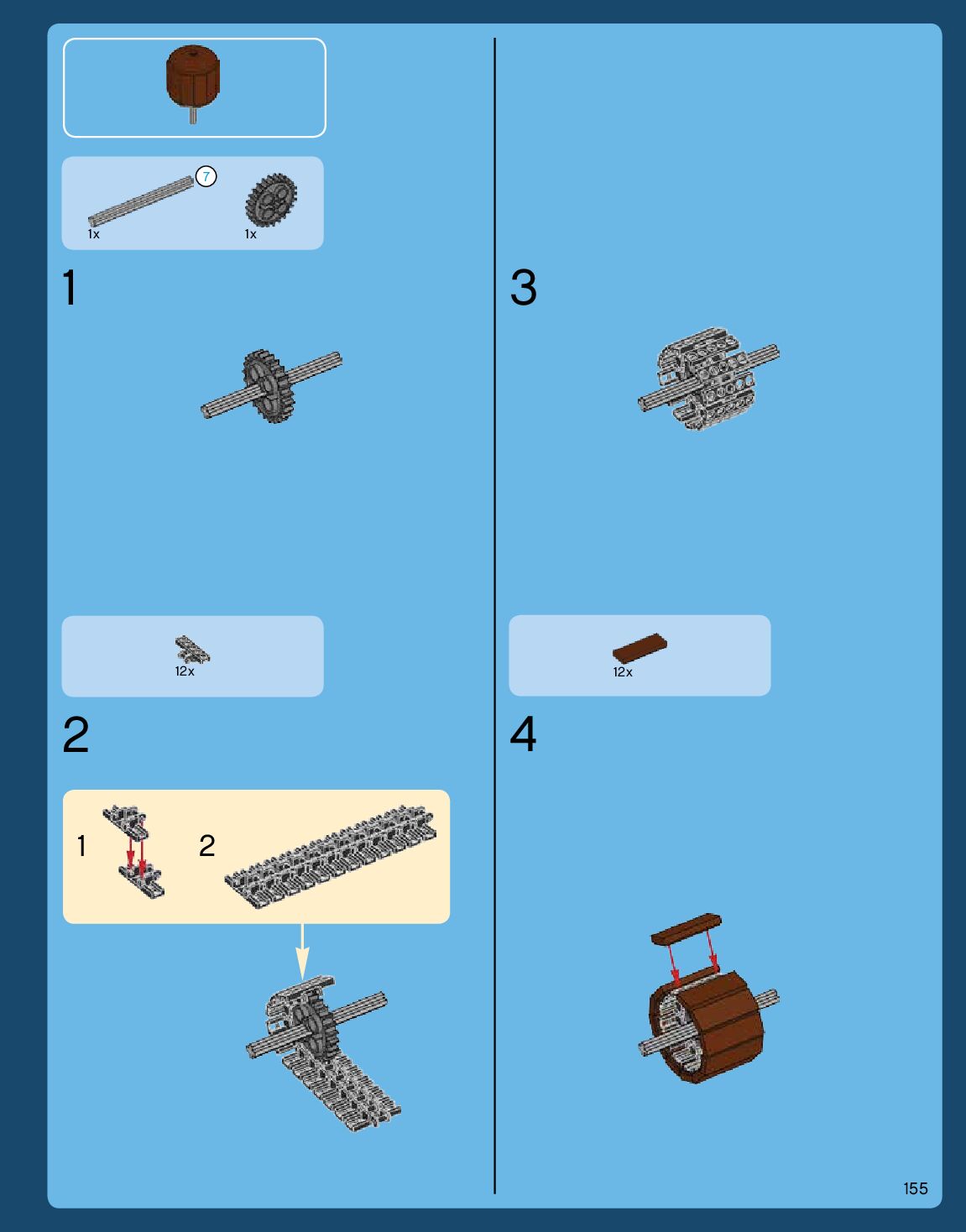 7

1x

1x

1

12x

2

1

2

3

12x

4

155