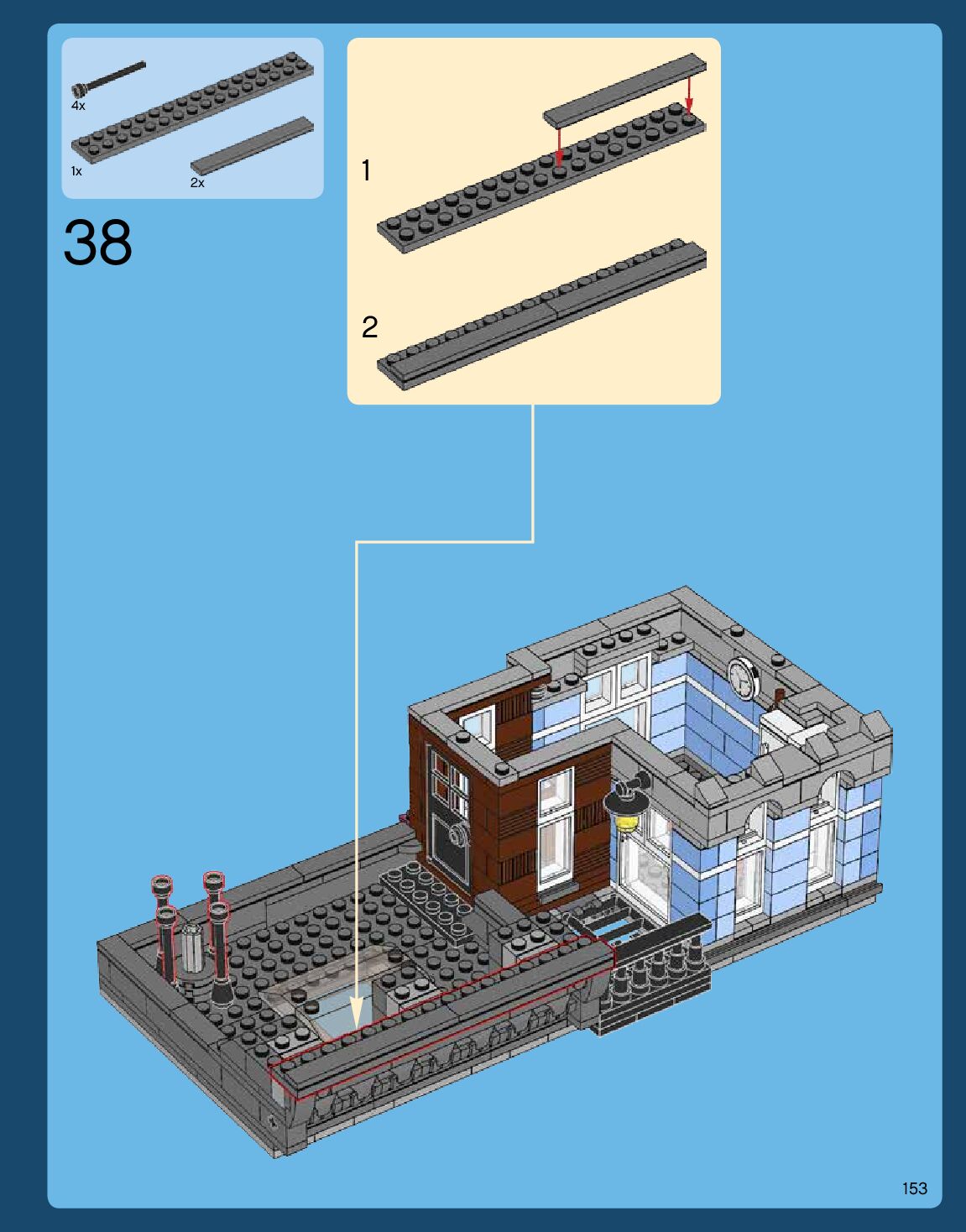 4x

1x

2x

38

1

2

153