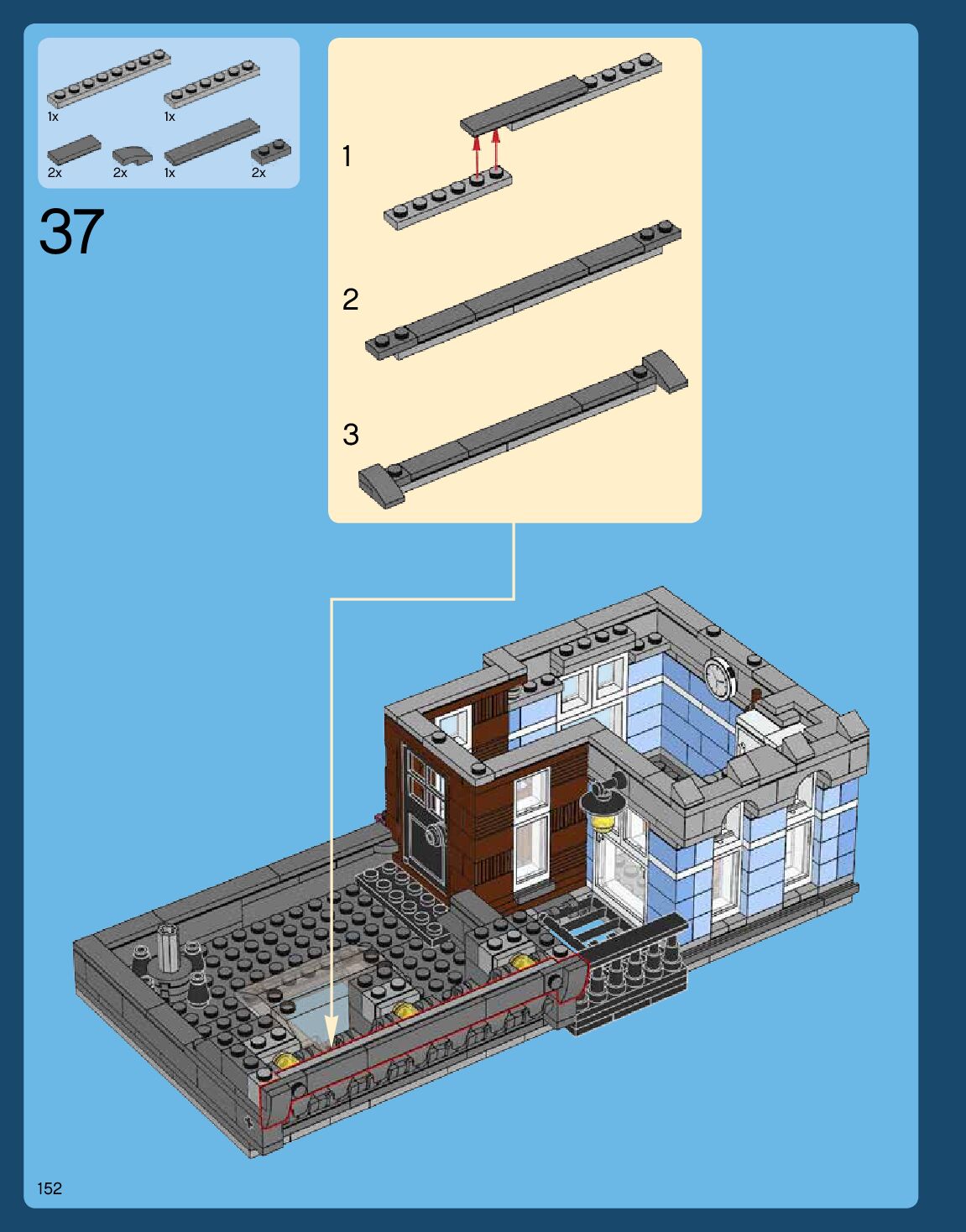 1x
1x
2x
2x
1x
2x

37

1

2

3

152