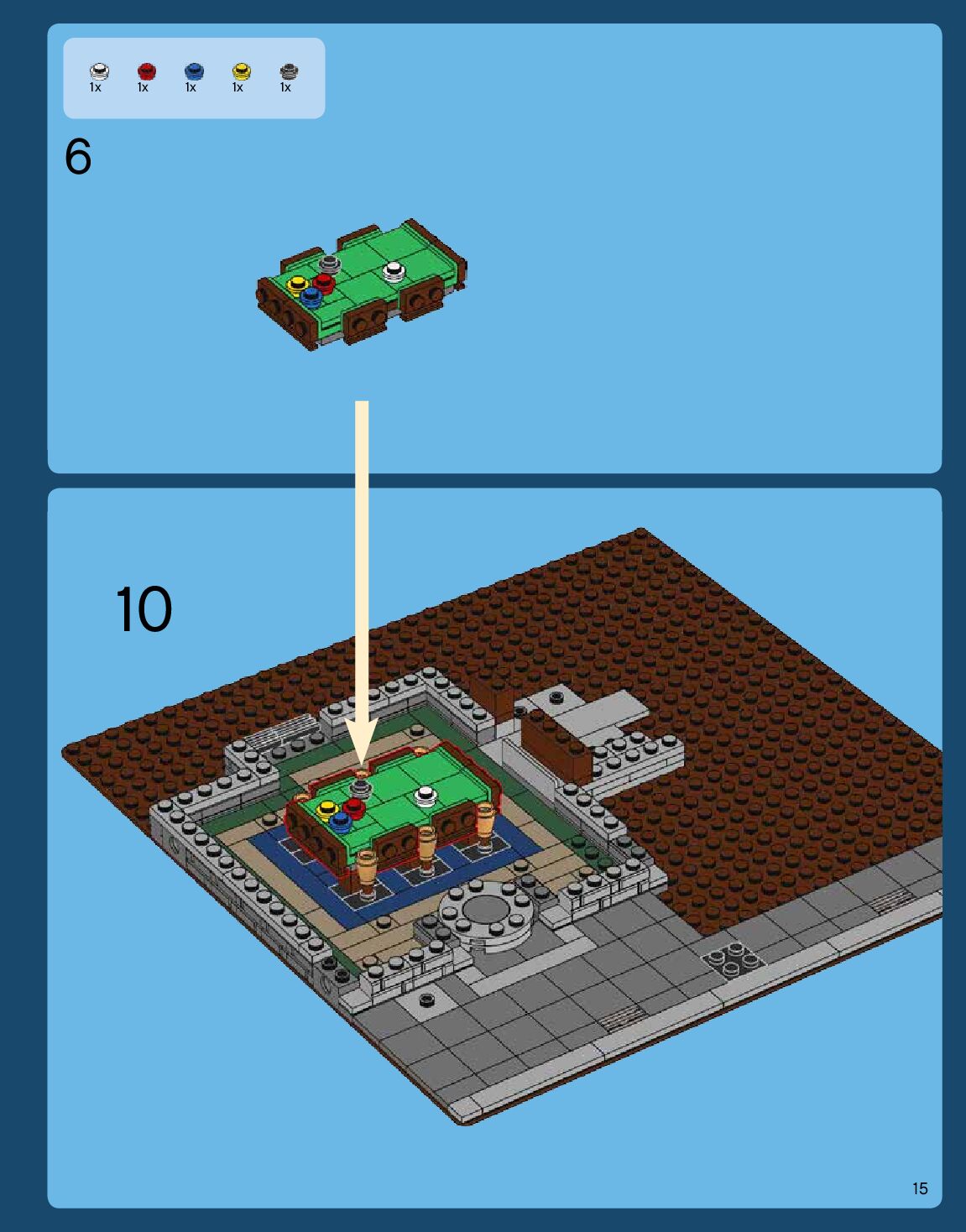 1x 1x 1x 1x 1x

6

10

15