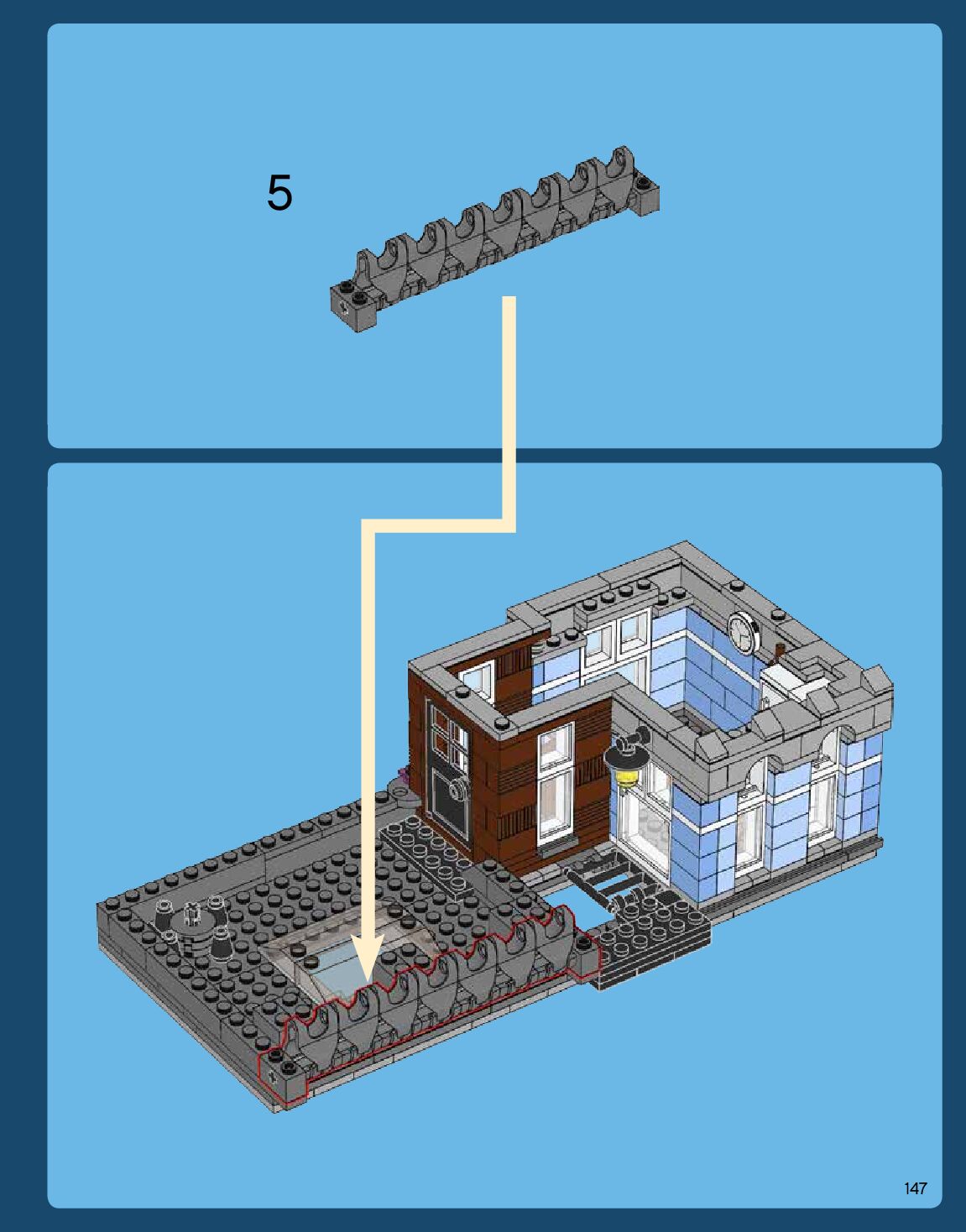 5

147