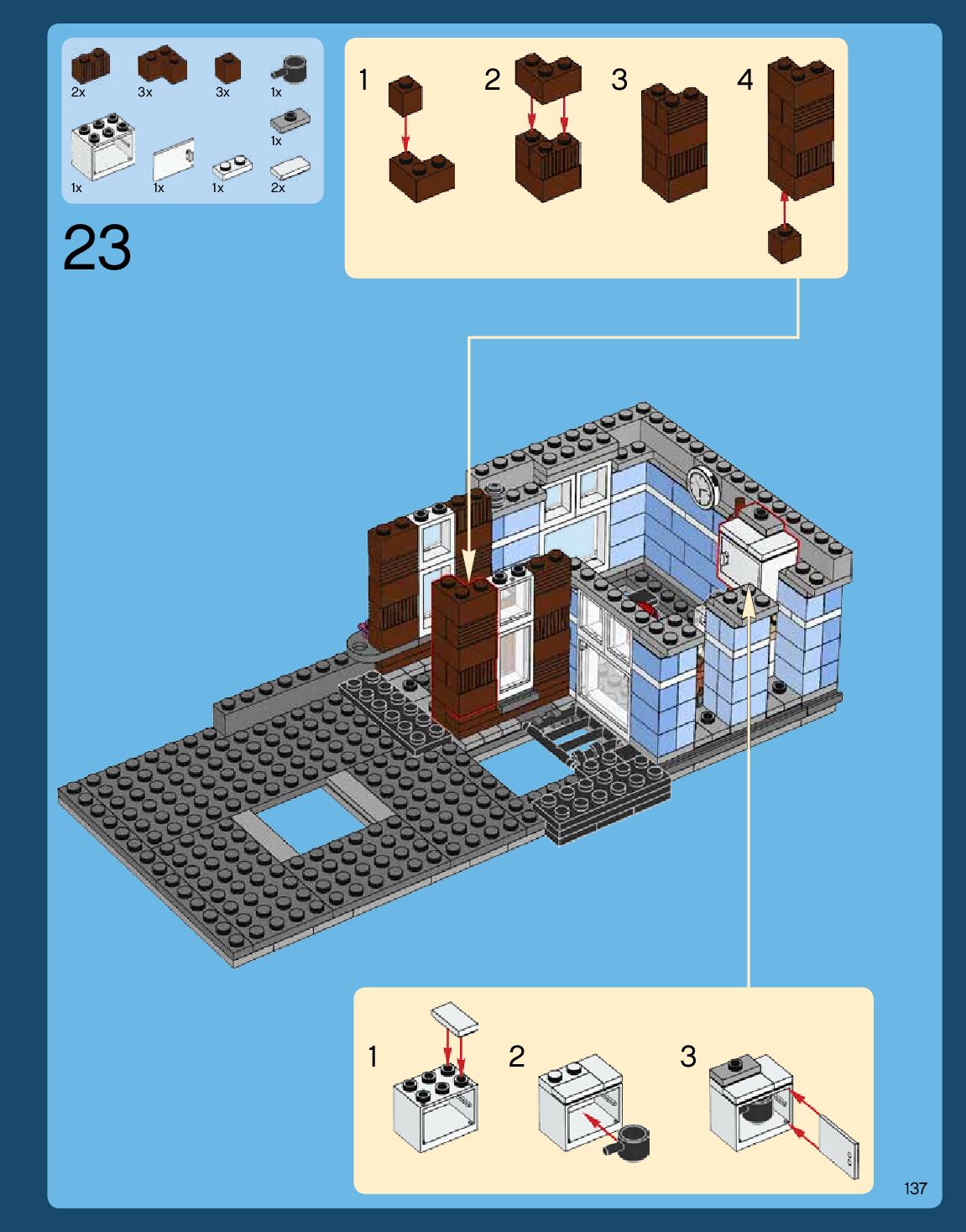 2x 3x 3x 1x
1x
1x 1x 1x 2x

23

1 2 3 4

1 2 3

137