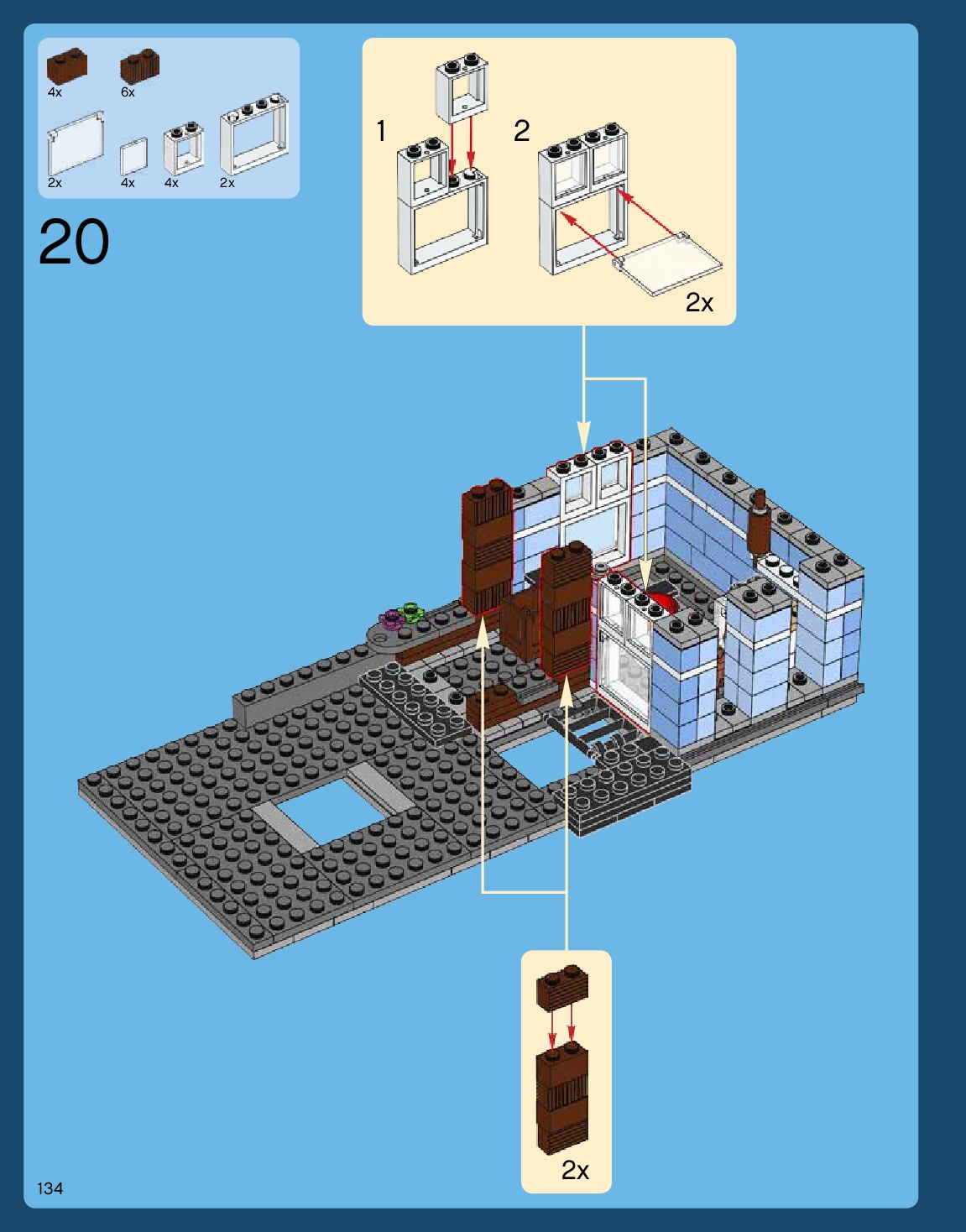 4x
6x
2x
4x
4x
2x

20

1
2
2x

2x

134