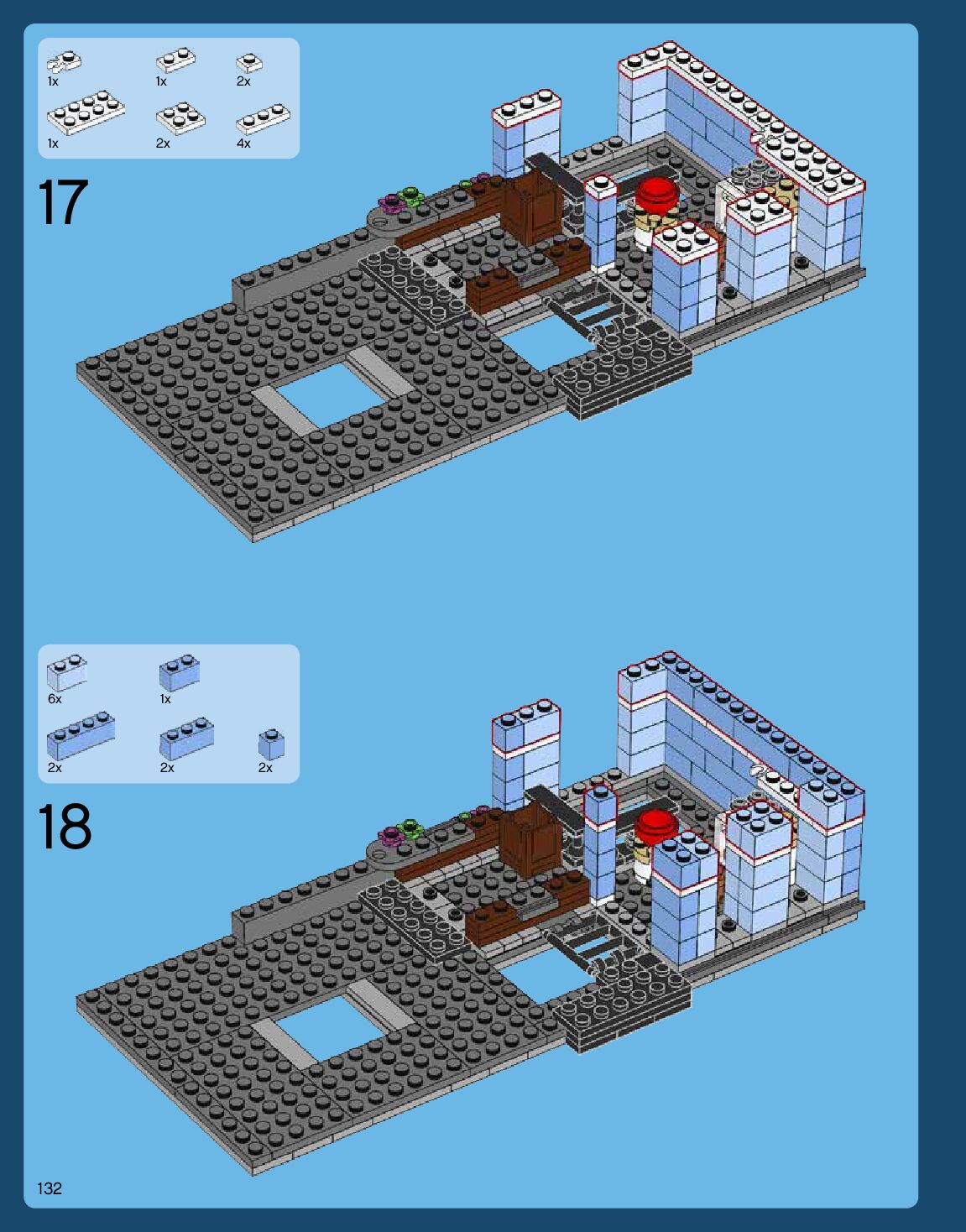 1x
1x
2x
1x
2x
4x

17

6x
1x
2x
2x
2x

18

132