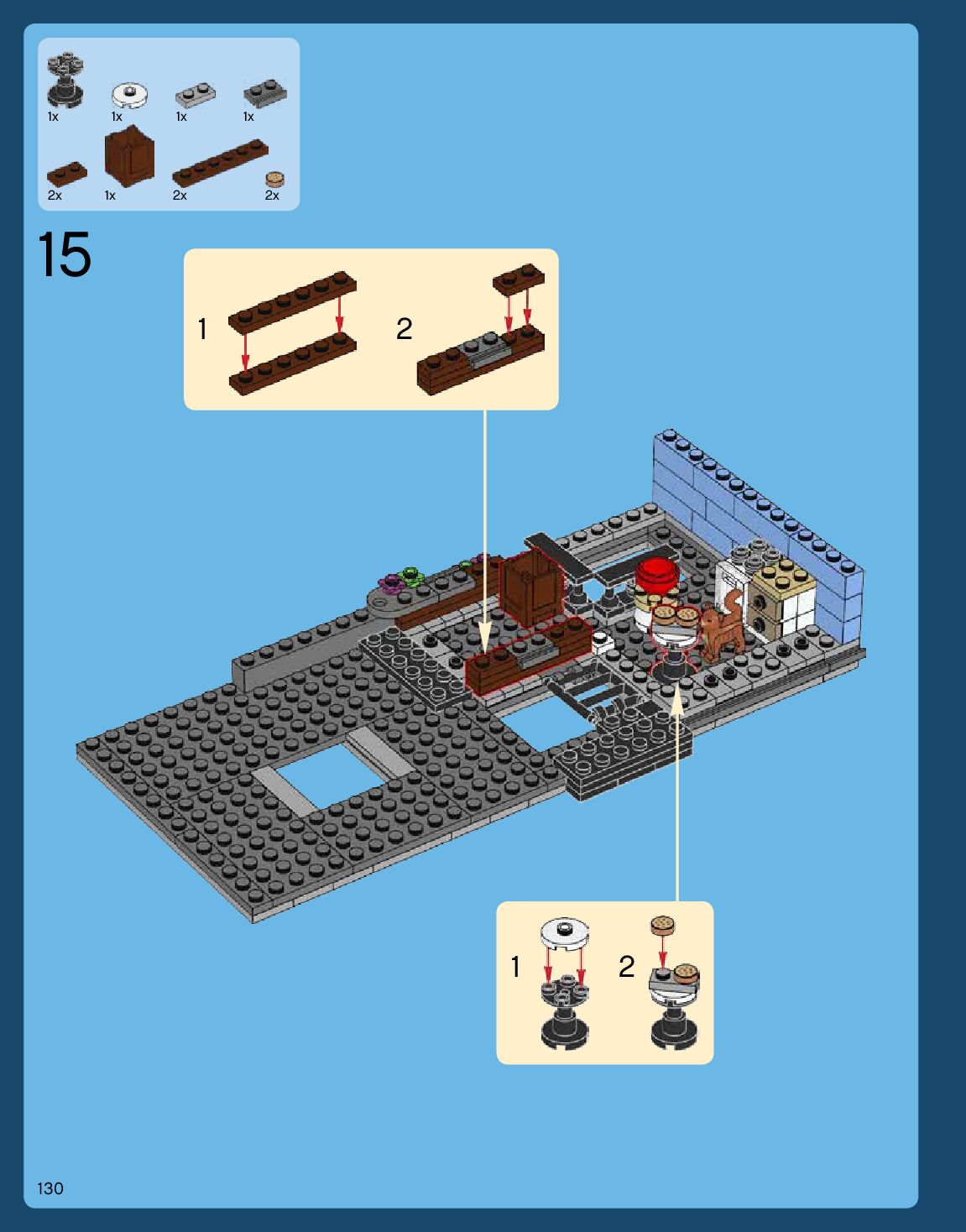 1x 1x 1x 1x

2x 1x 2x 2x

15

1 2

1 2

130