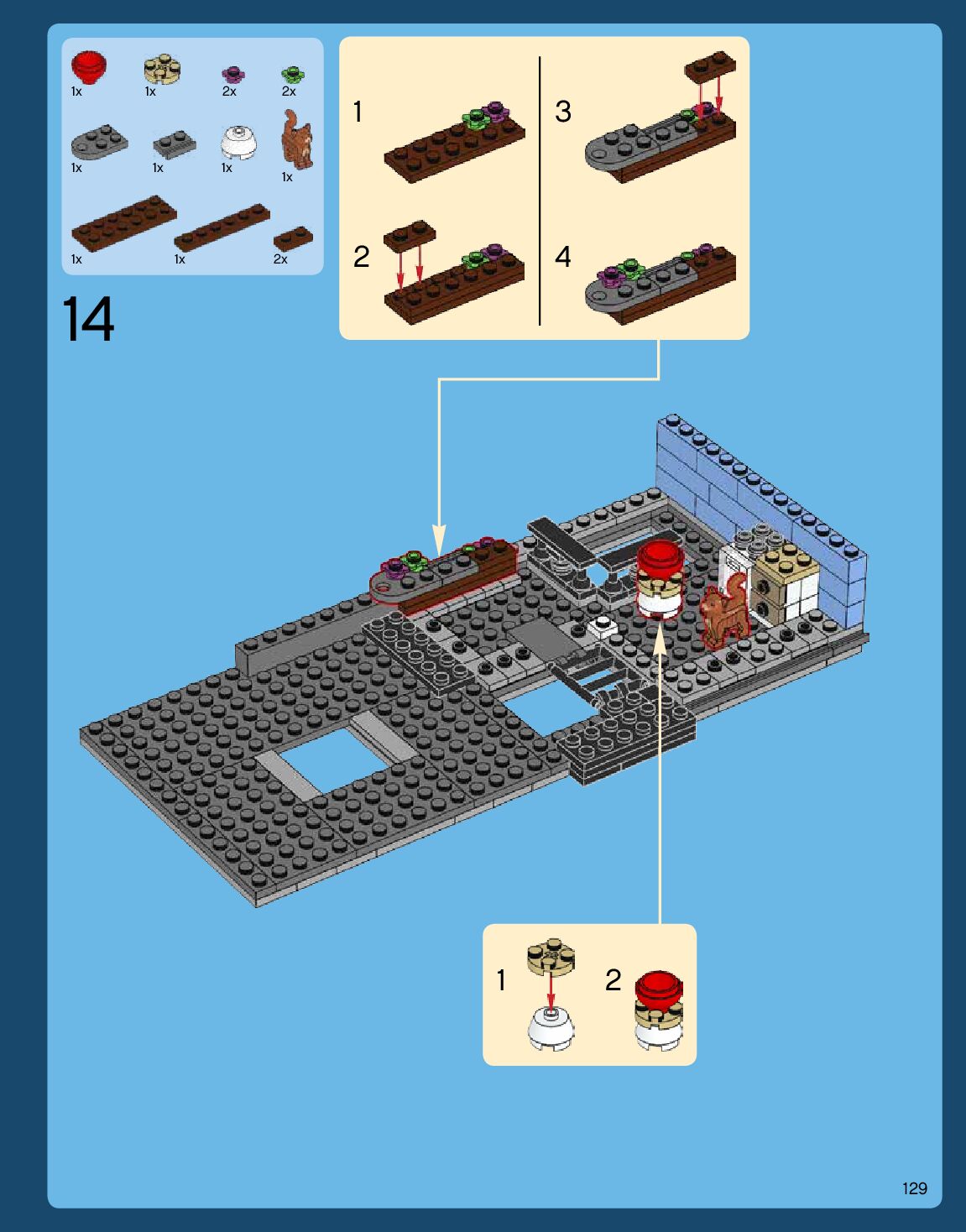 1x 1x 2x 2x
1x 1x 1x 1x
1x 1x 2x

14

1
2
3
4

1
2

129