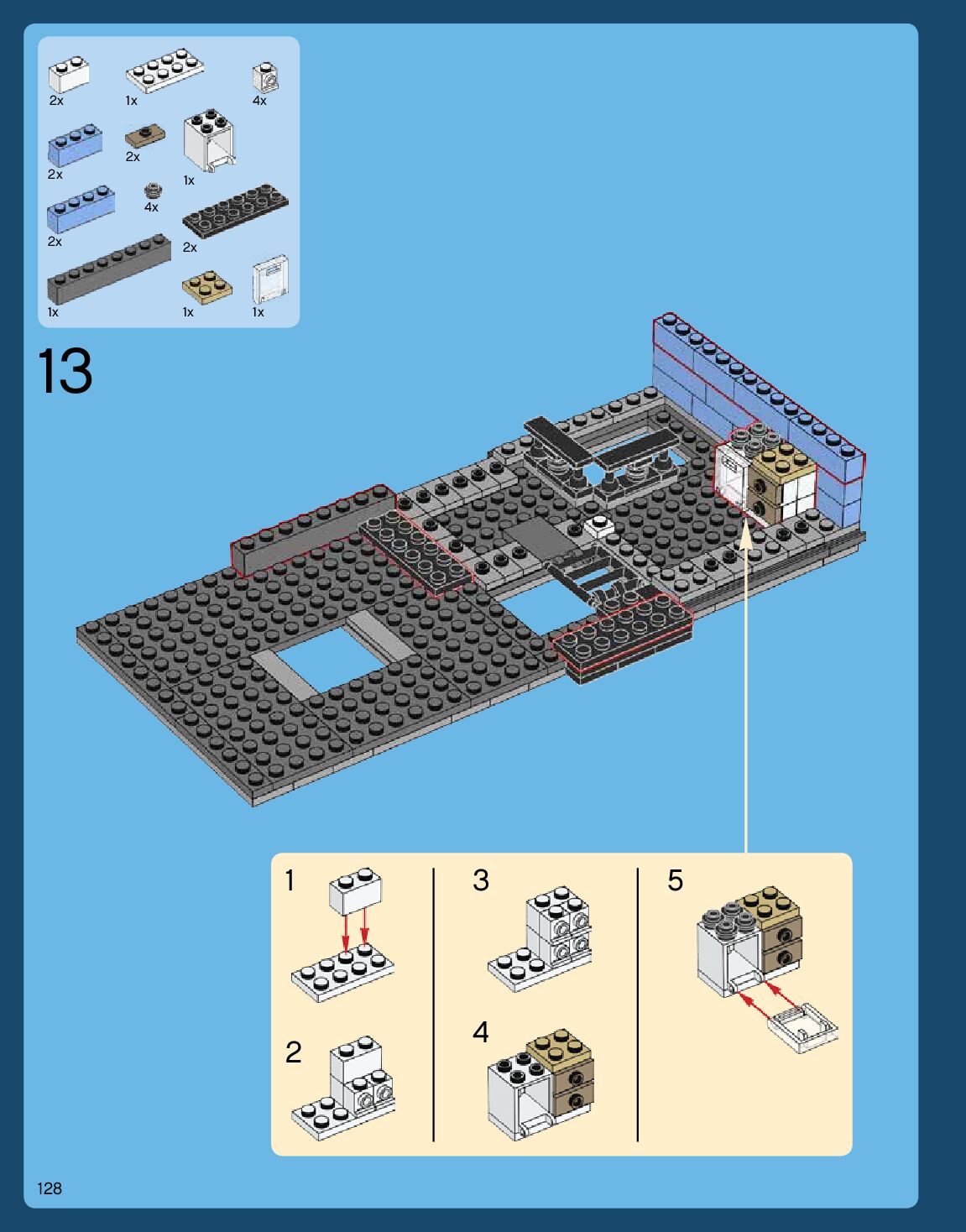 2x
1x
4x
2x
2x
1x
2x
4x
2x
1x
1x
1x

13

1
2
3
4
5

128