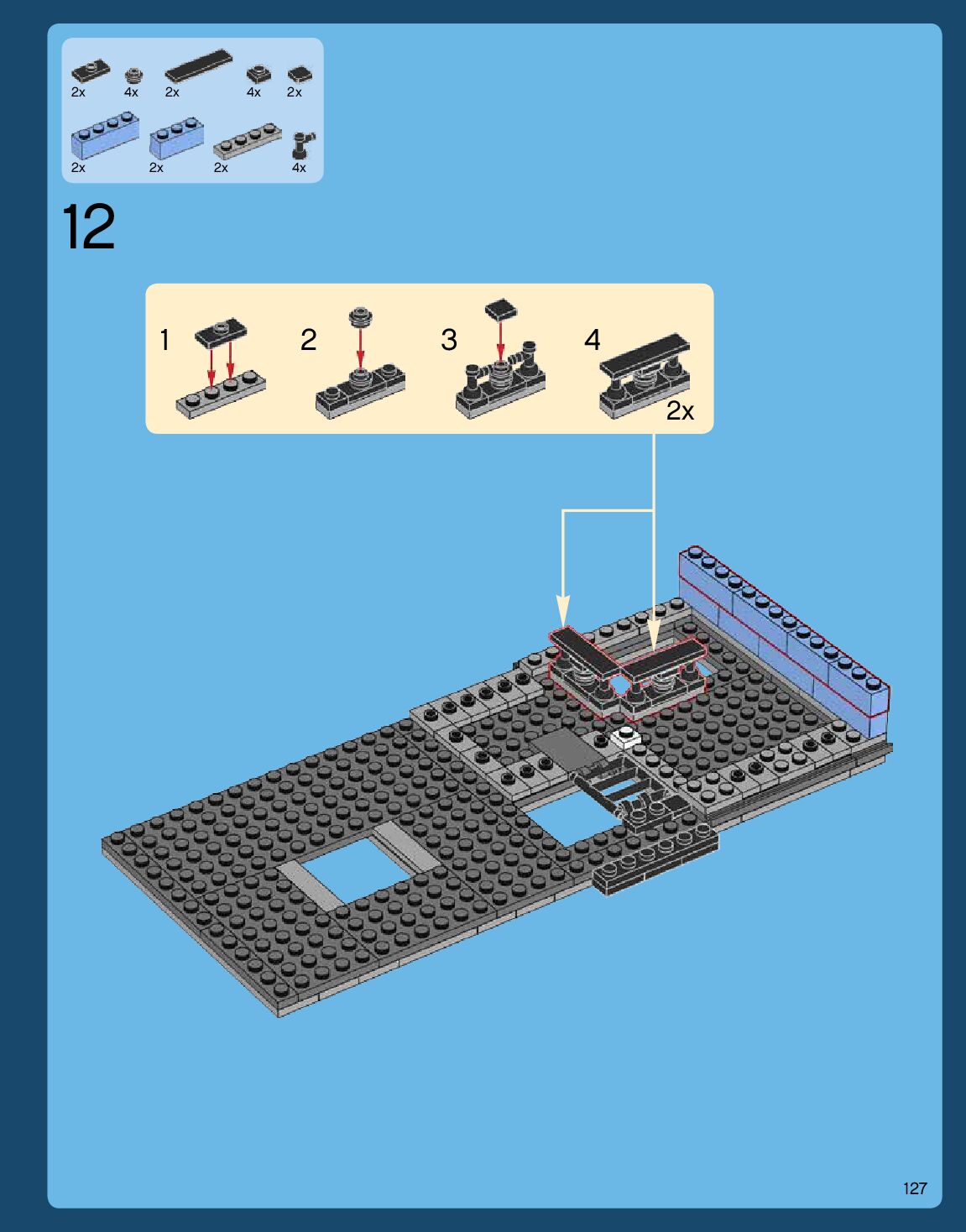 2x 4x 2x 4x 2x

2x 2x 2x 4x

12

1 2 3 4

2x

127