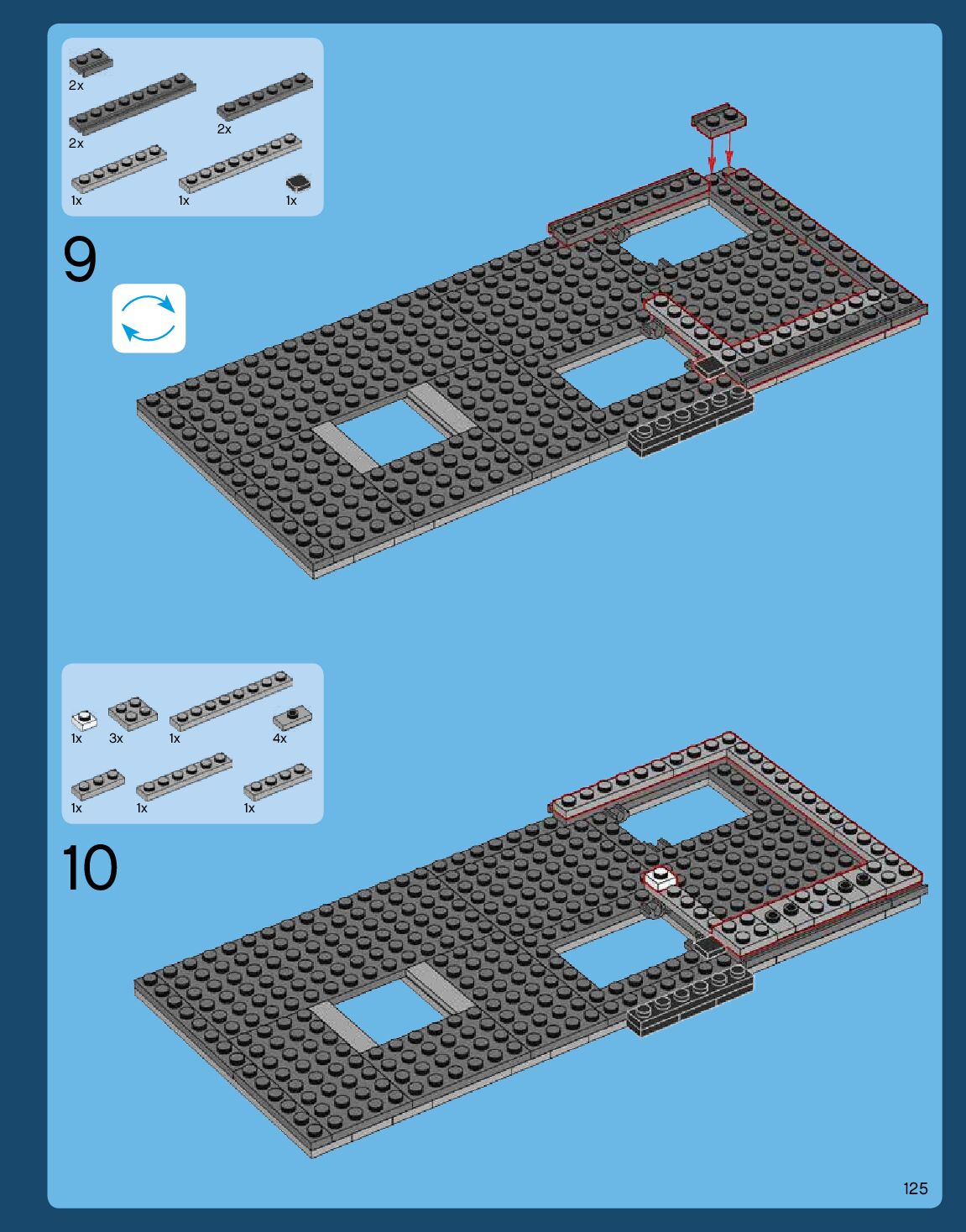 2x
2x
2x
1x
1x
1x

9

1x
3x
1x
4x
1x
1x
1x

10

125