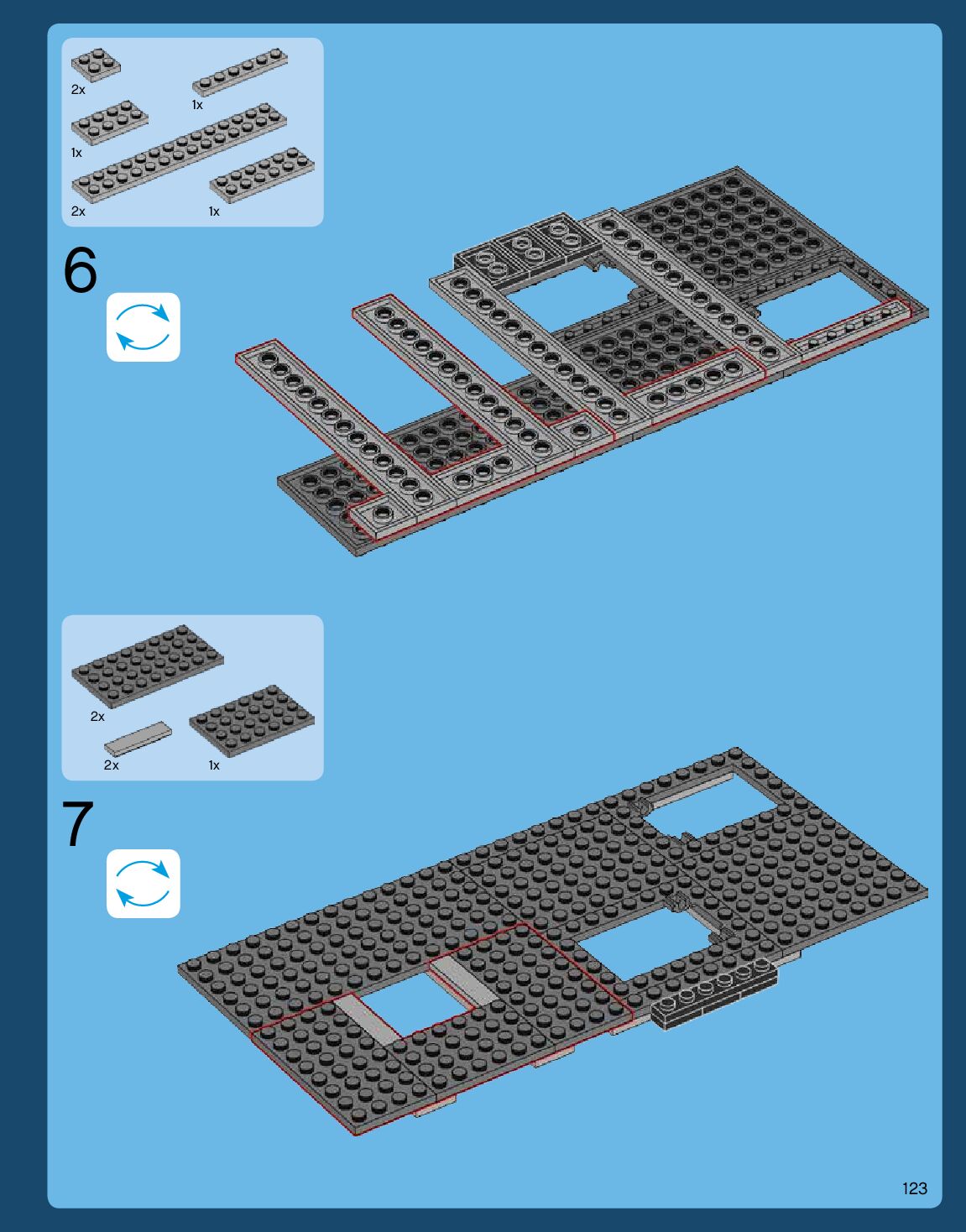 2x
1x
1x
2x
1x

6

2x
2x
1x

7

123