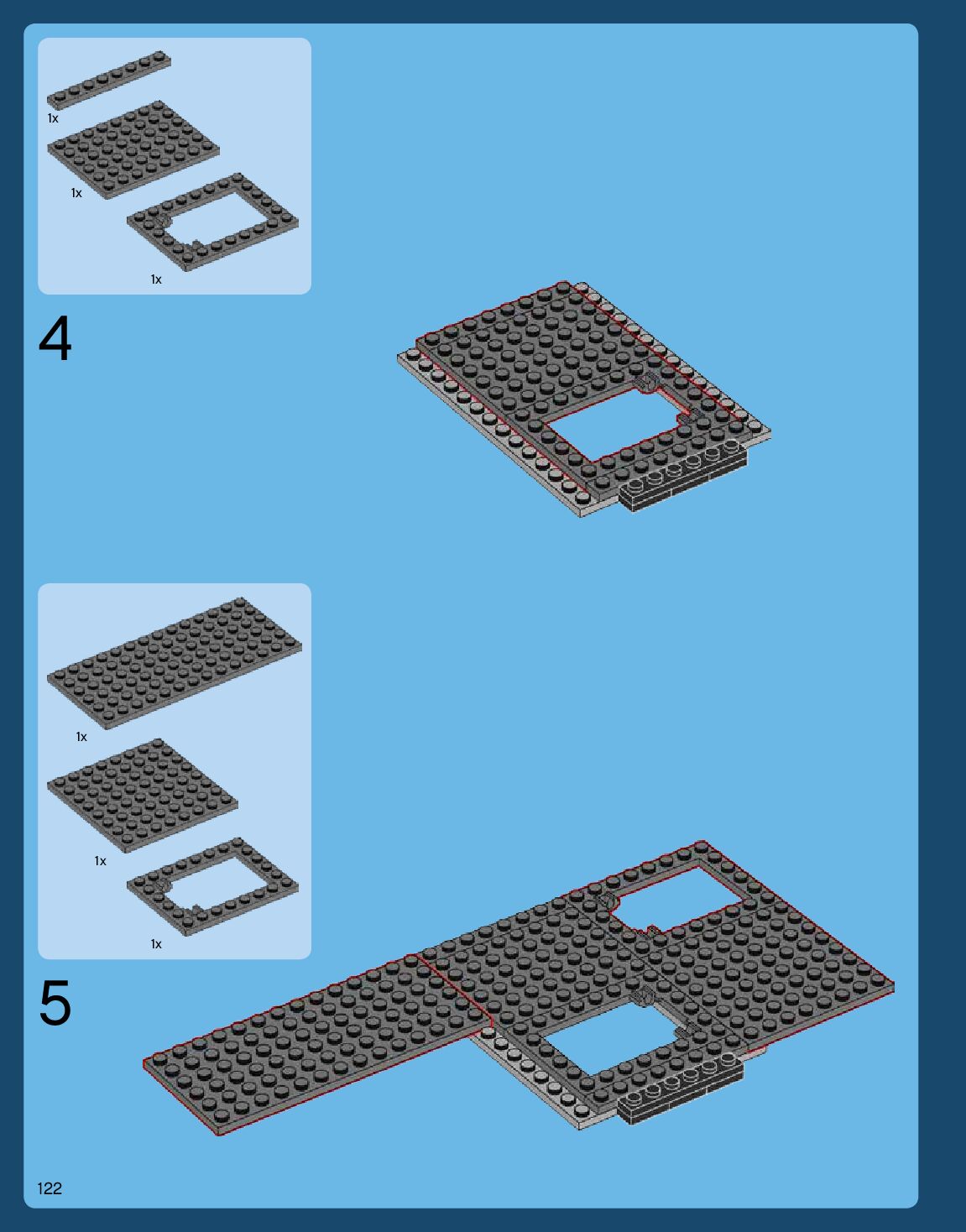 1x

1x

1x

4

1x

1x

1x

5

122