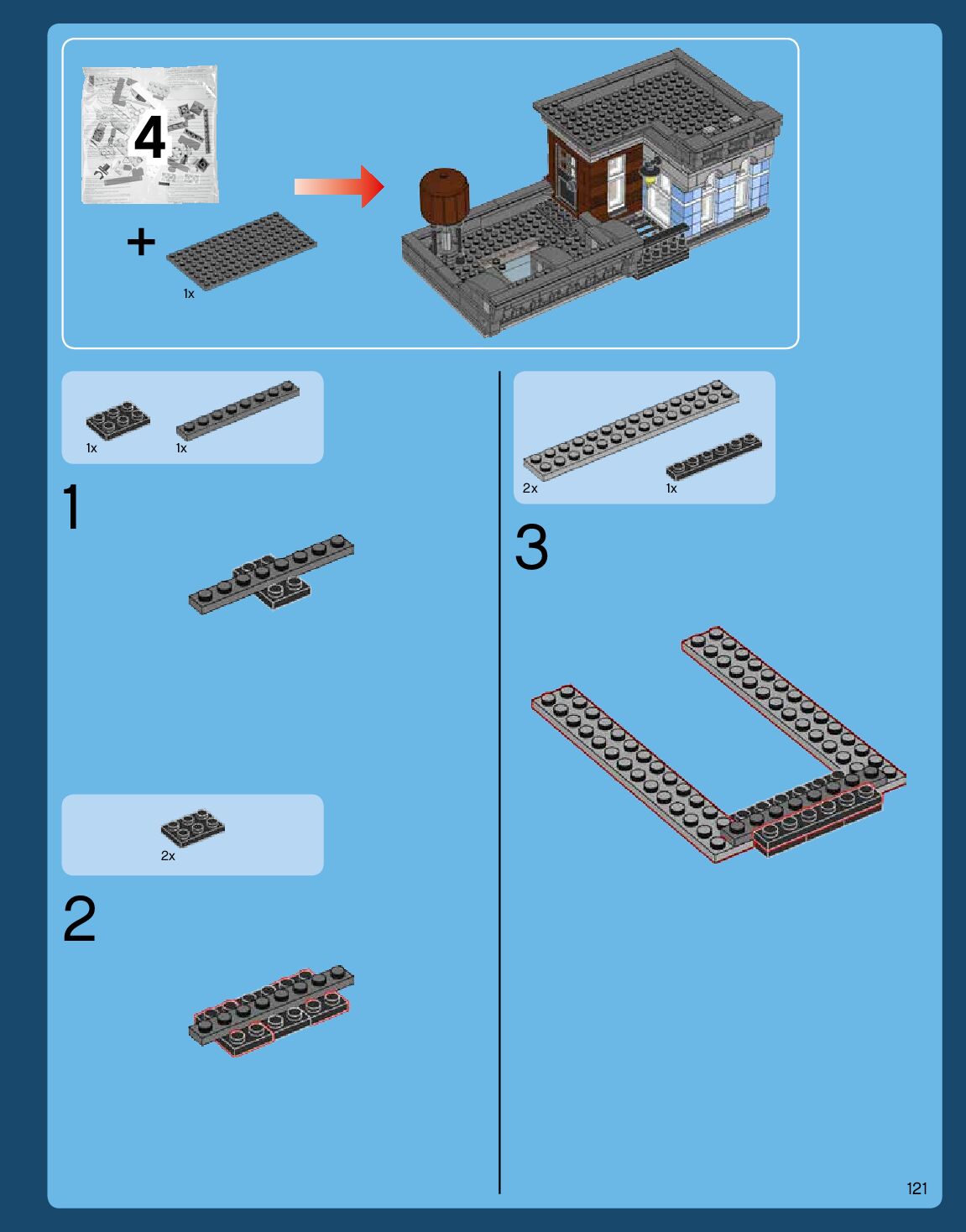 4

+

1x

1x

1x

1

2x

2

2x

1x

3

121