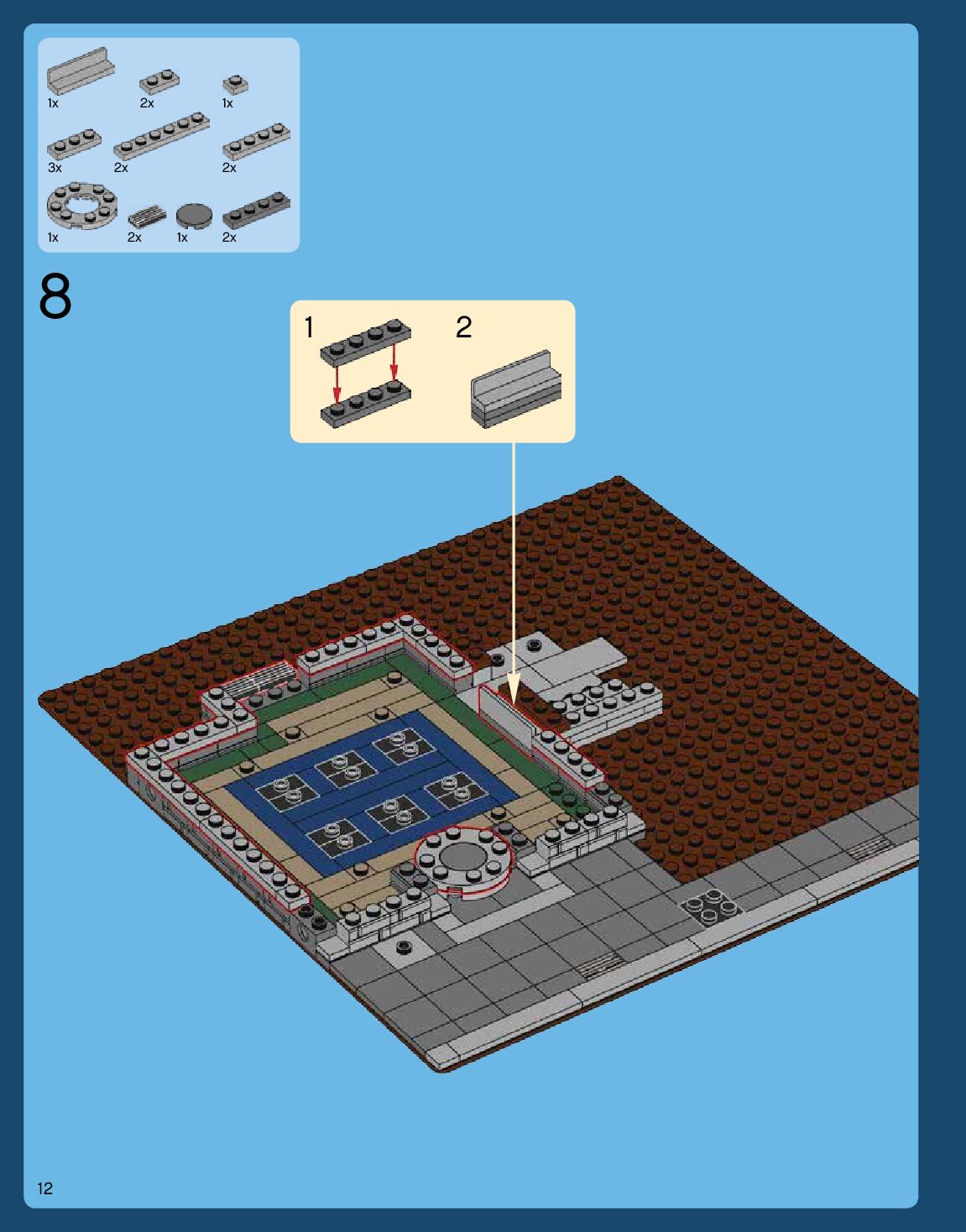 1x
2x
1x
3x
2x
2x
1x
2x
1x
2x

8

1
2

12