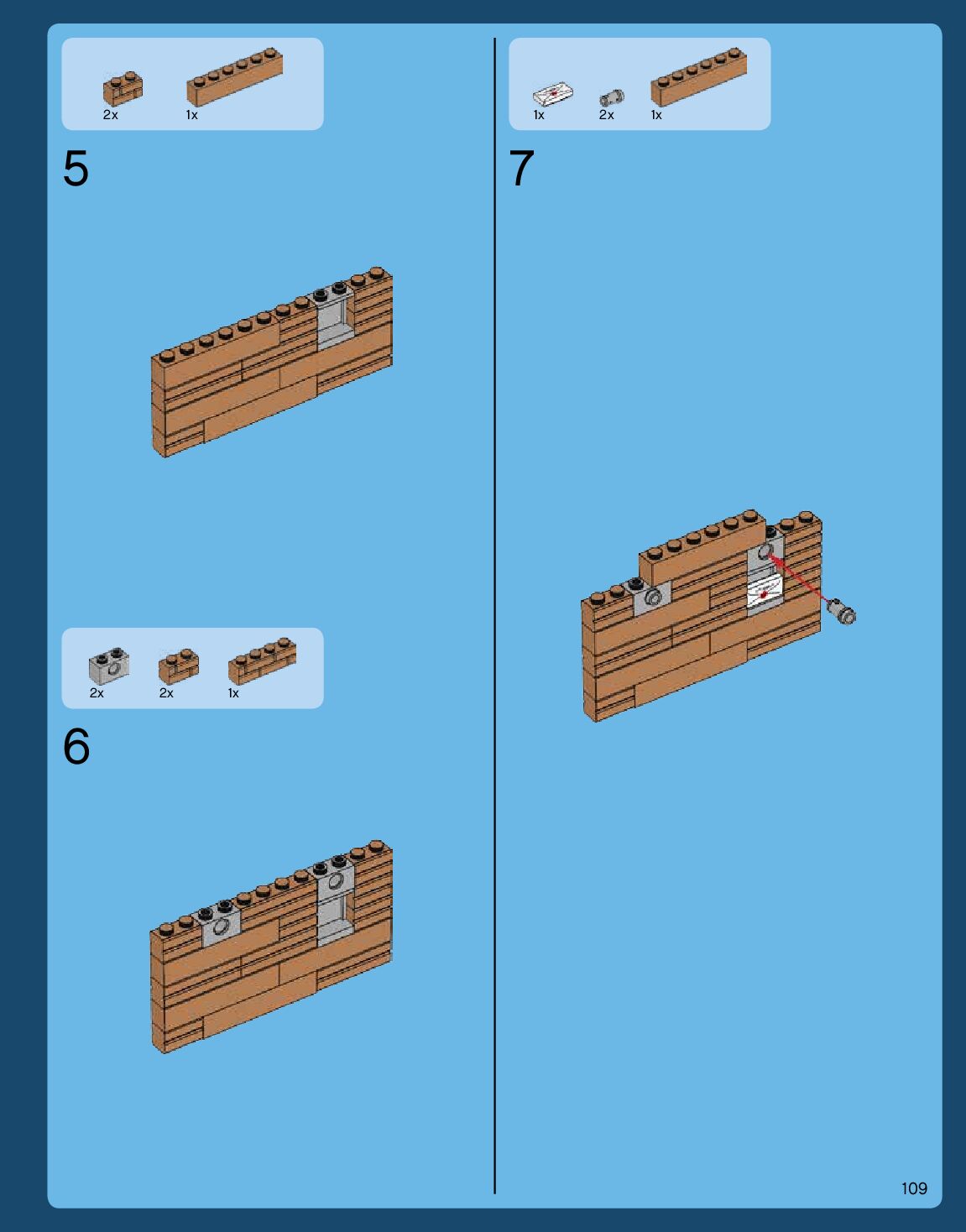 2x 1x

5

2x 2x 1x

6

1x 2x 1x

7

109