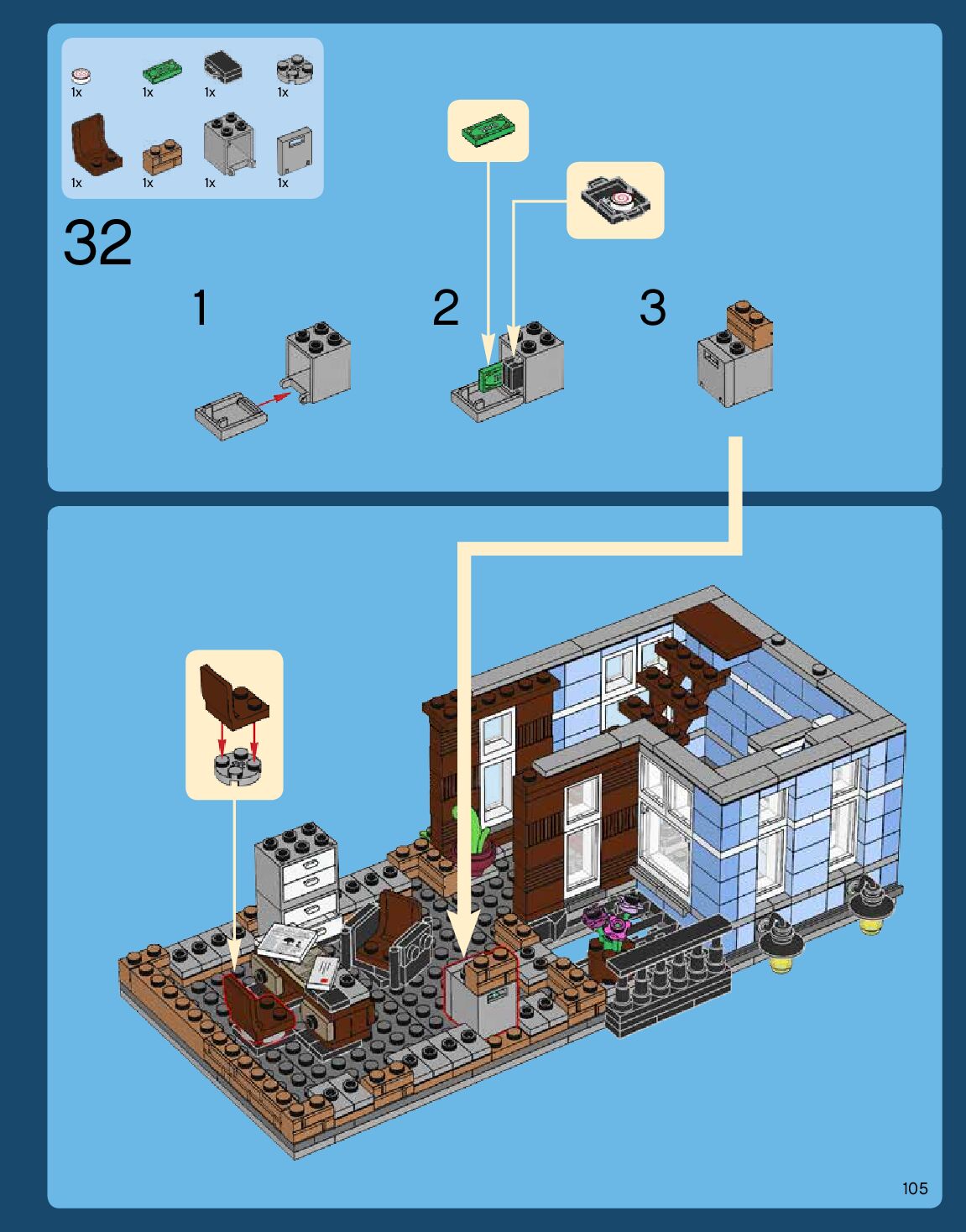 1x
1x
1x
1x
1x
1x
1x
1x

32

1

2

3

105