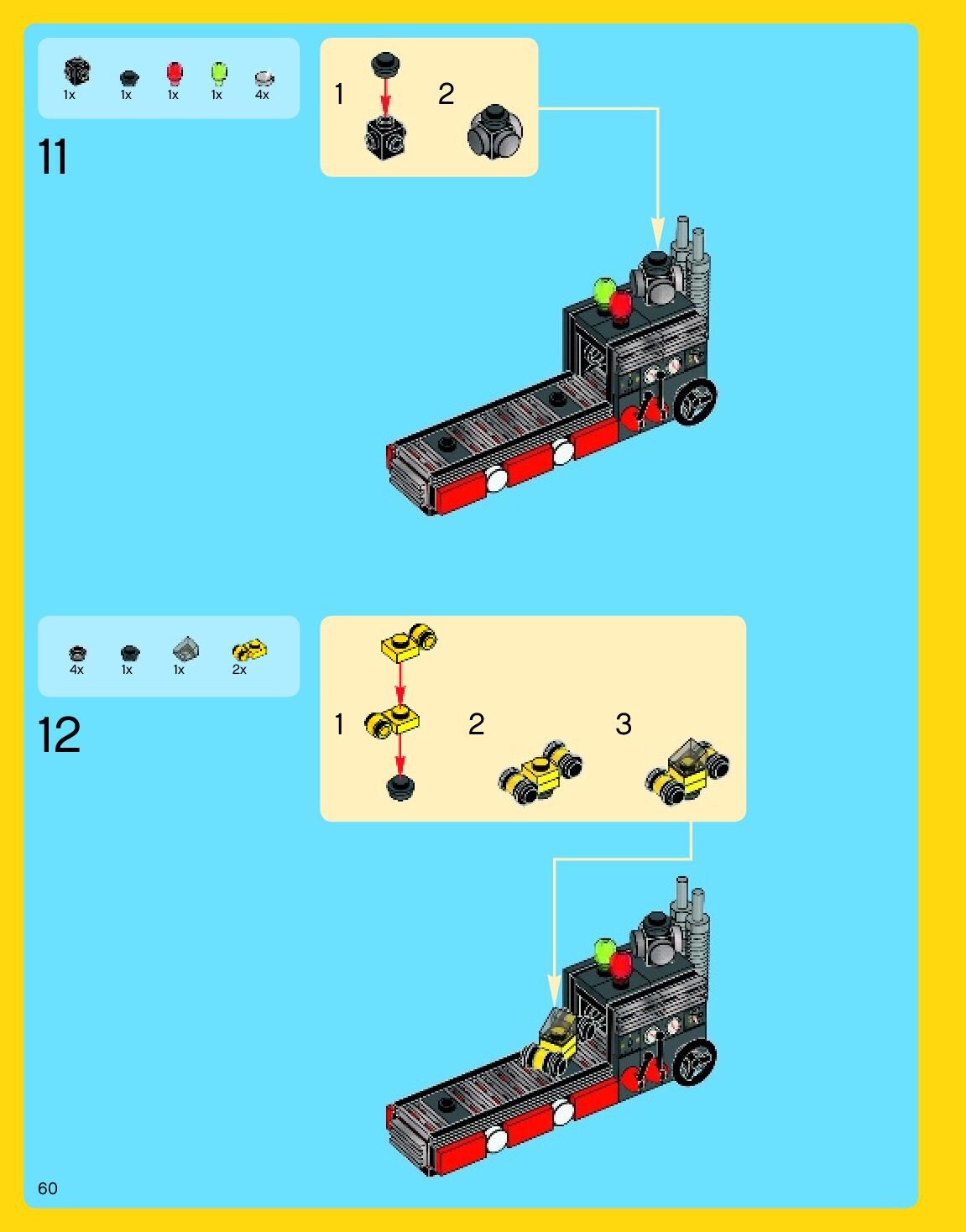 1x 1x 1x 1x 4x

11

1 2

4x 1x 1x 2x

12

1 2 3

60