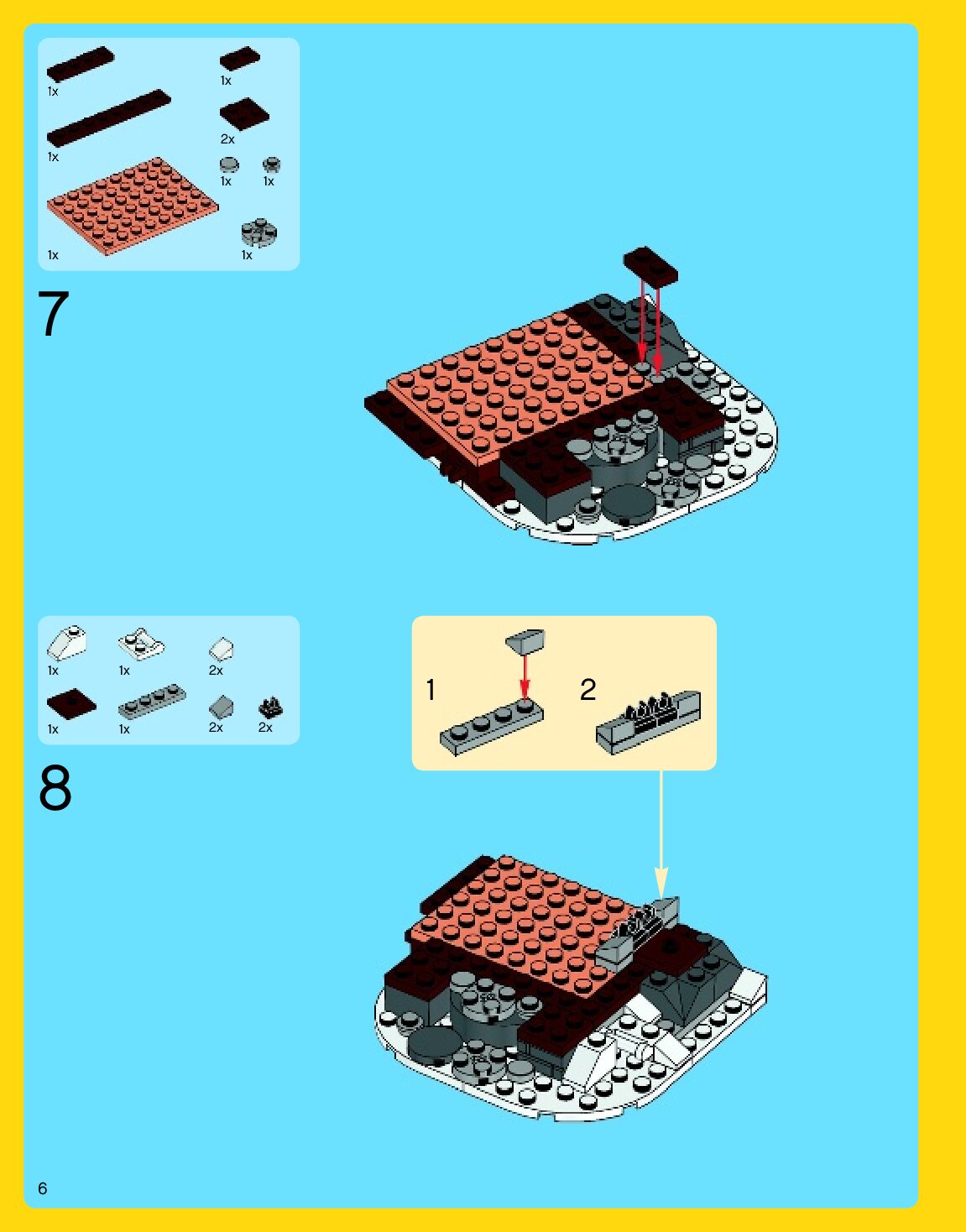 1x
1x
1x
2x
1x
1x
1x
1x

7

1x
1x
2x
1x
1x
2x
2x

8

1
2

6