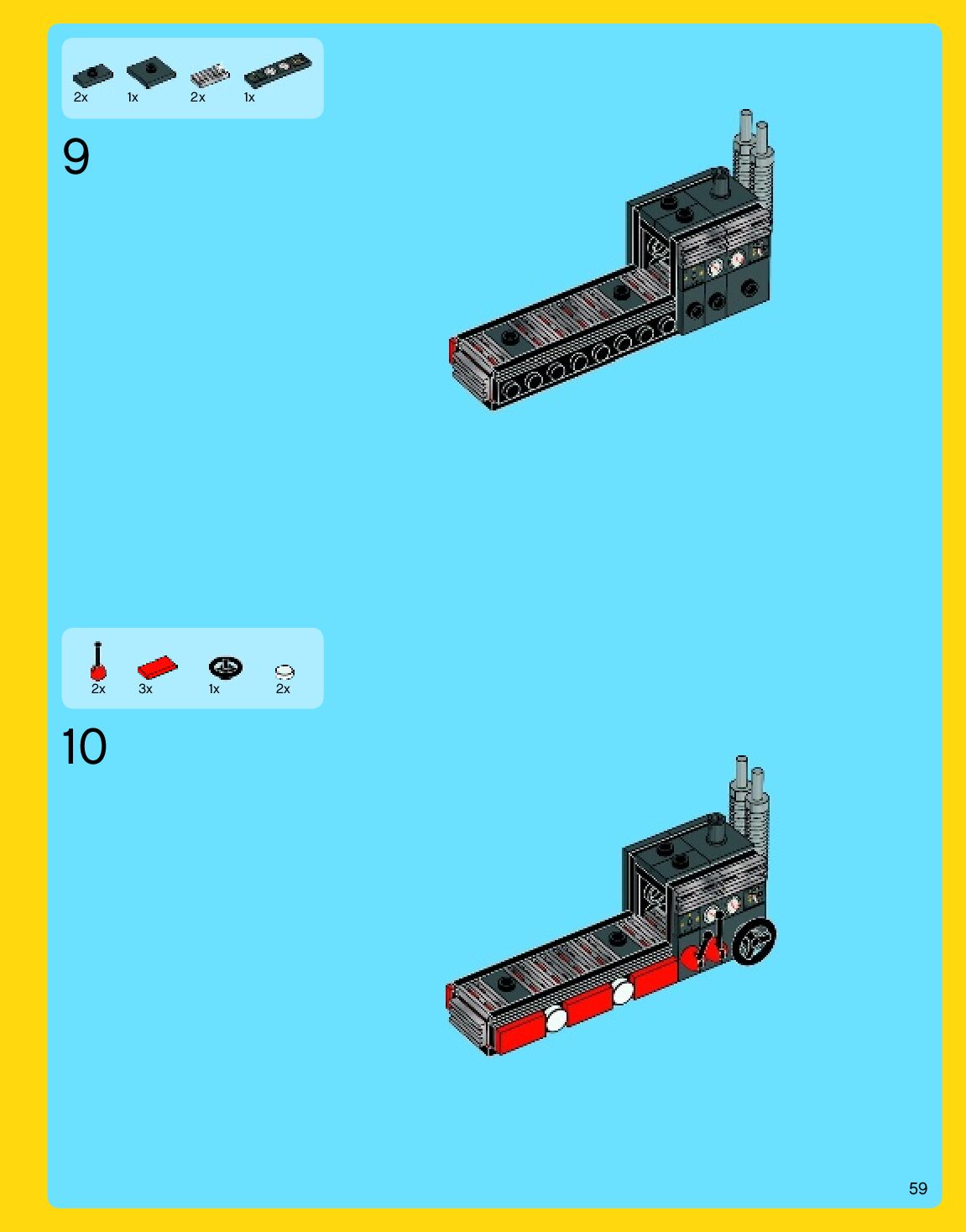 2x 1x 2x 1x

9

2x 3x 1x 2x

10

59