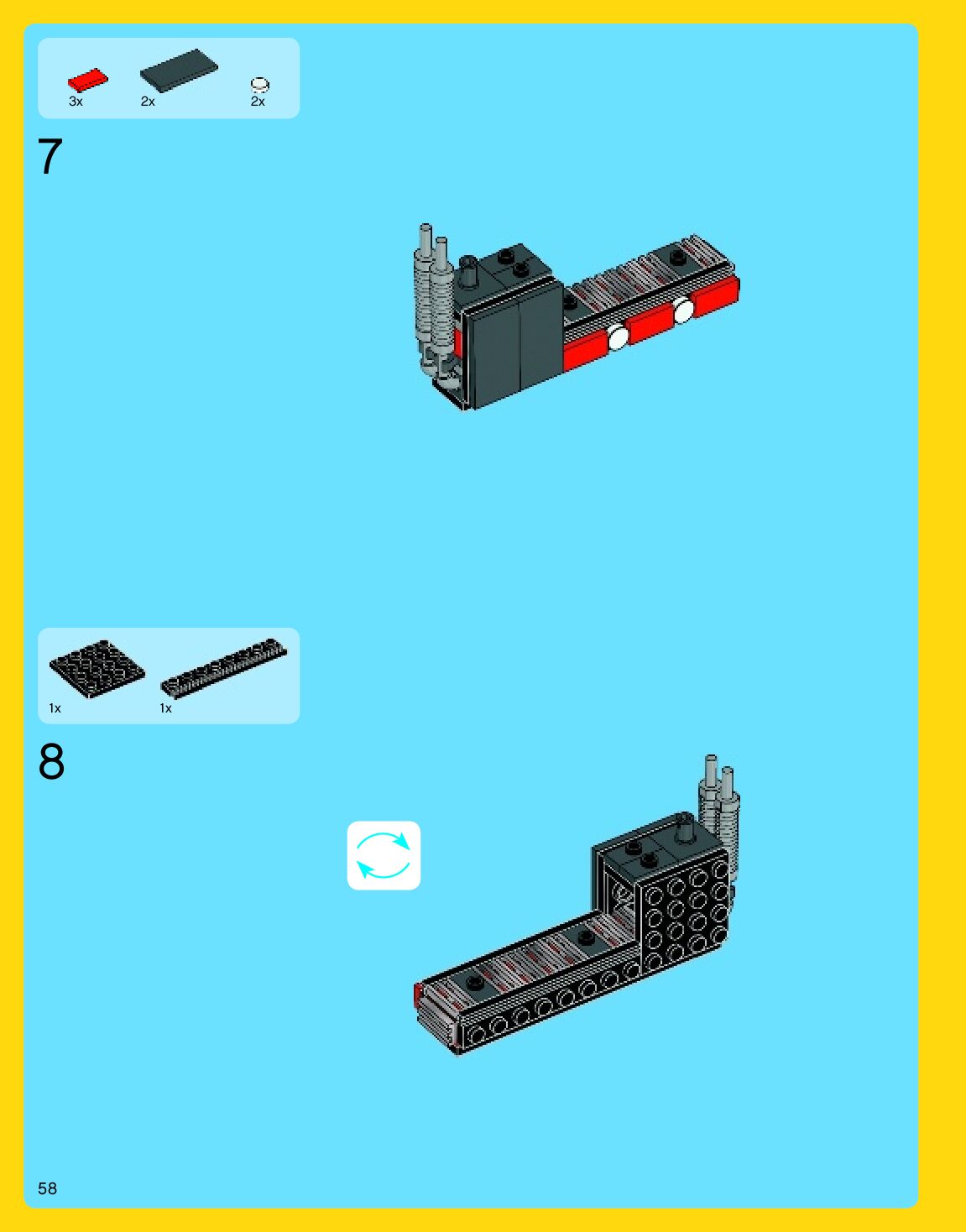 3x 2x 2x

7

1x 1x

8

58