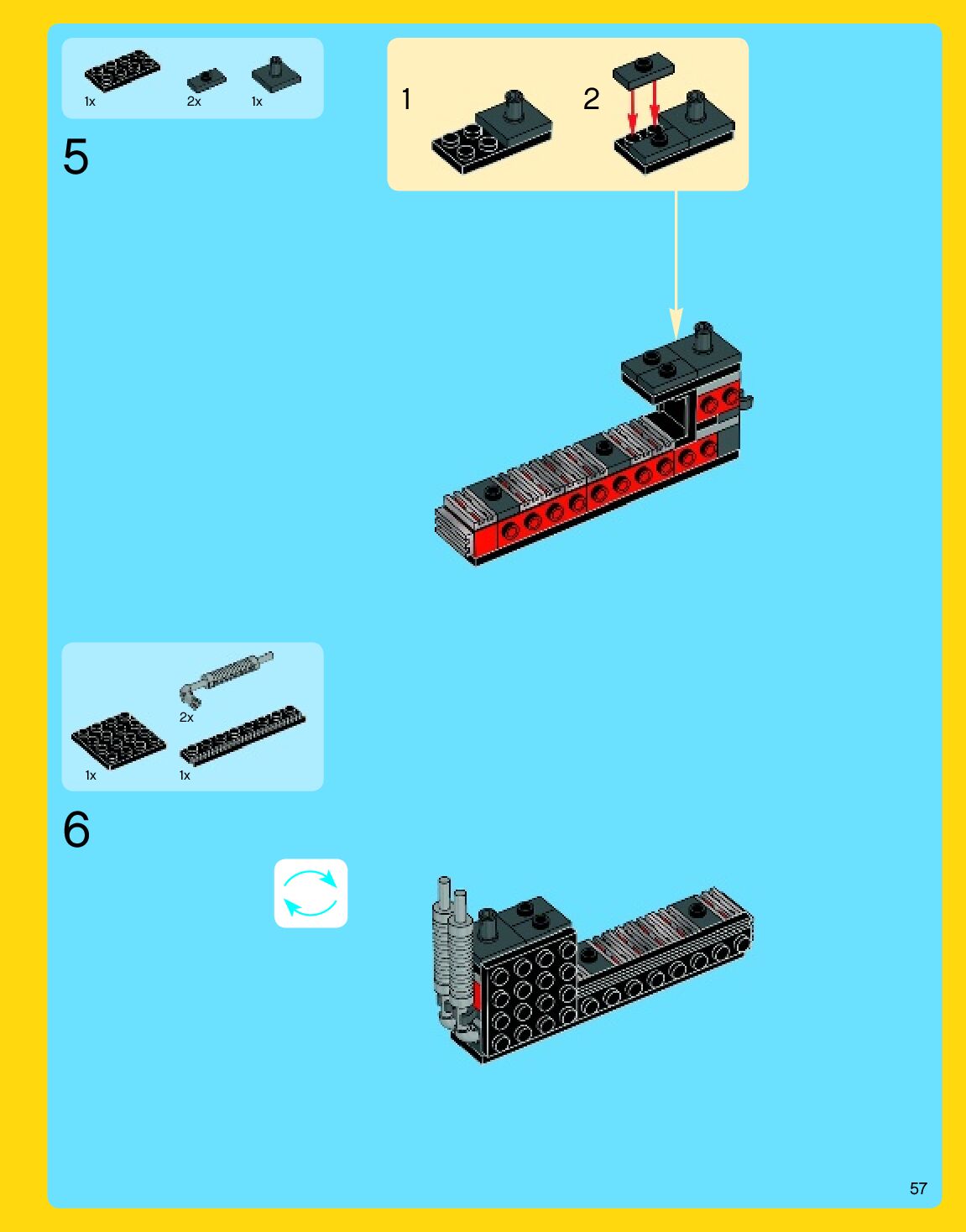 1x 2x 1x

5

1

2

2x

1x 1x

6

57