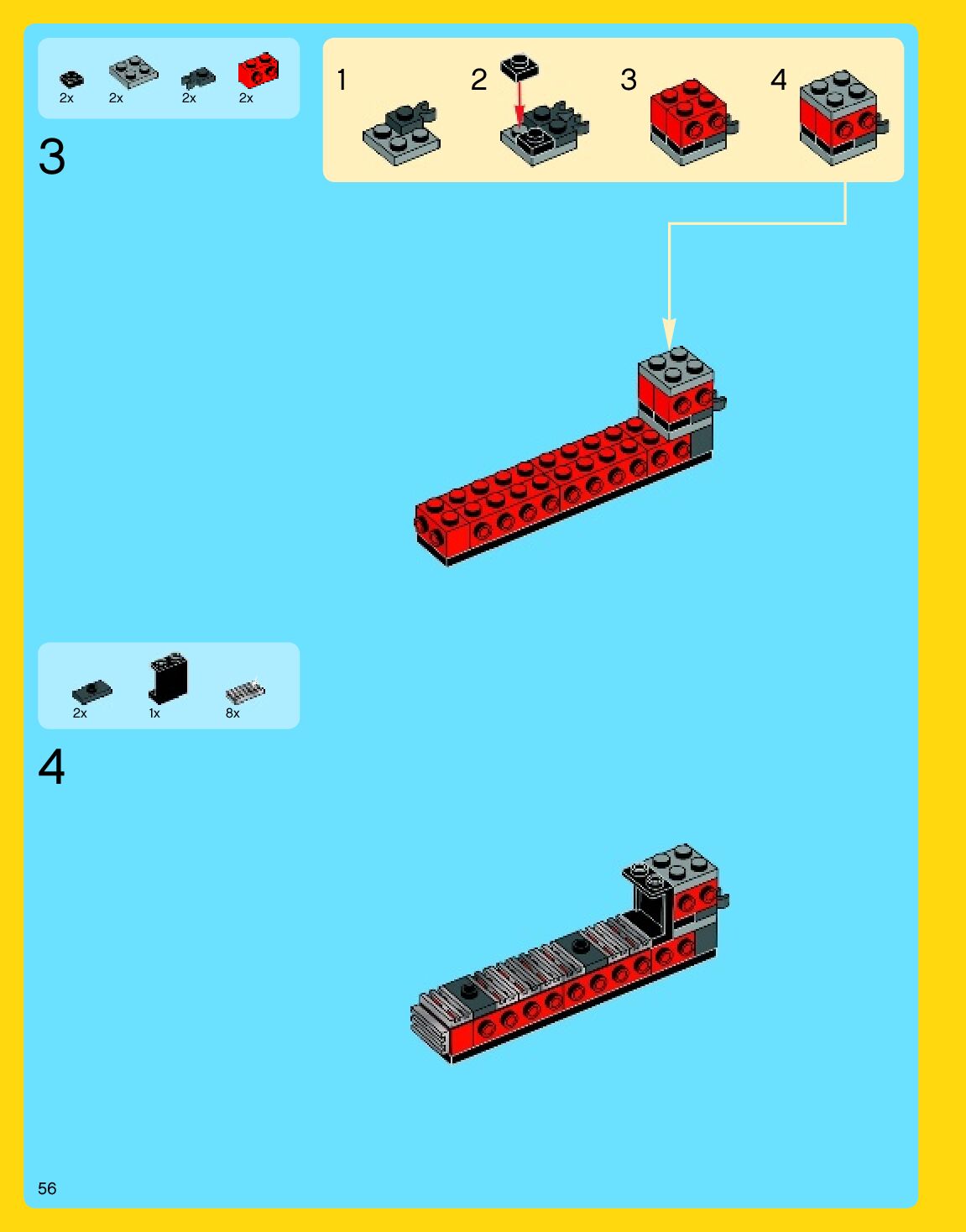 2x 2x 2x 2x

3

1 2 3 4

2x 1x 8x

4

56