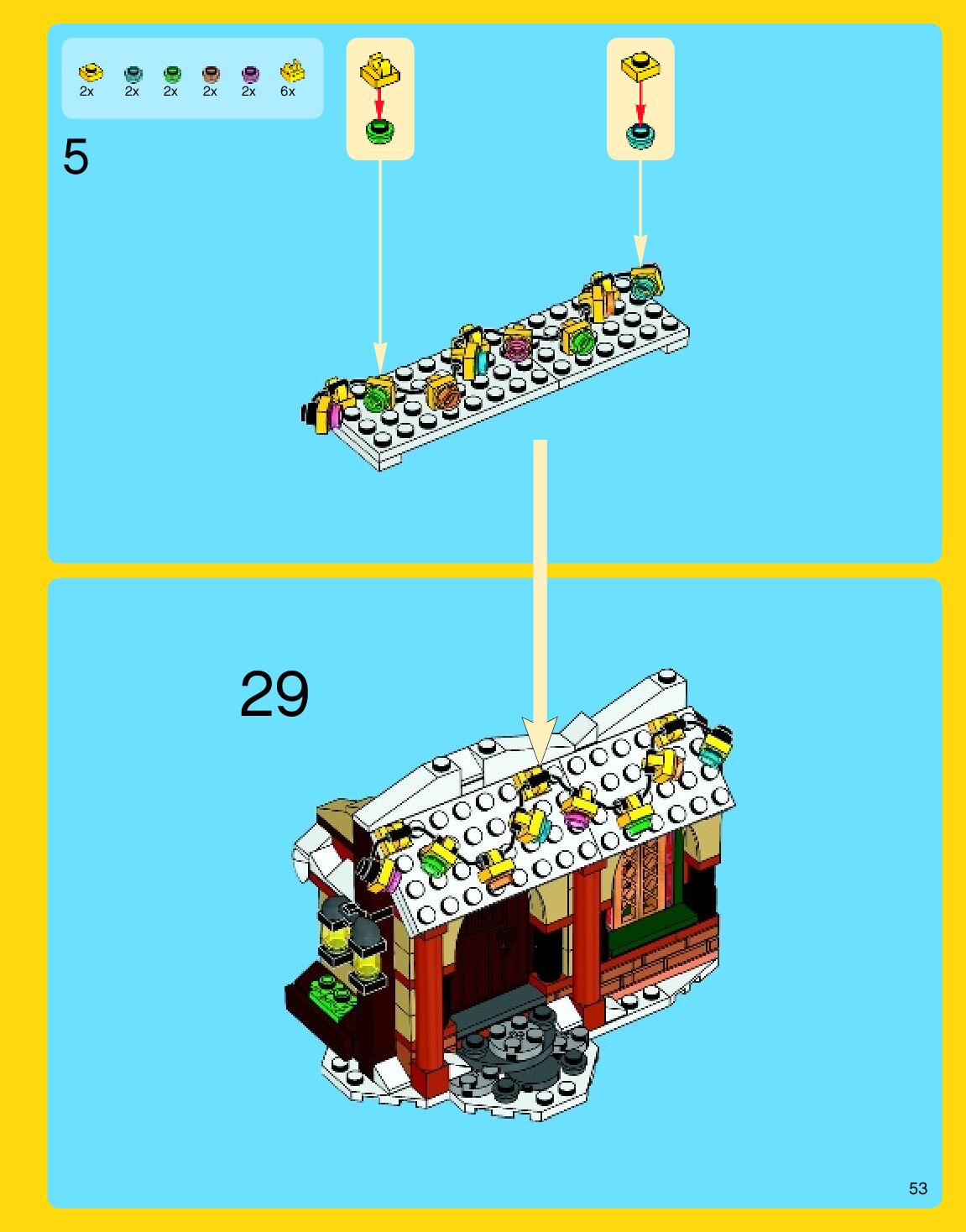 2x 2x 2x 2x 2x 6x

5

29

53