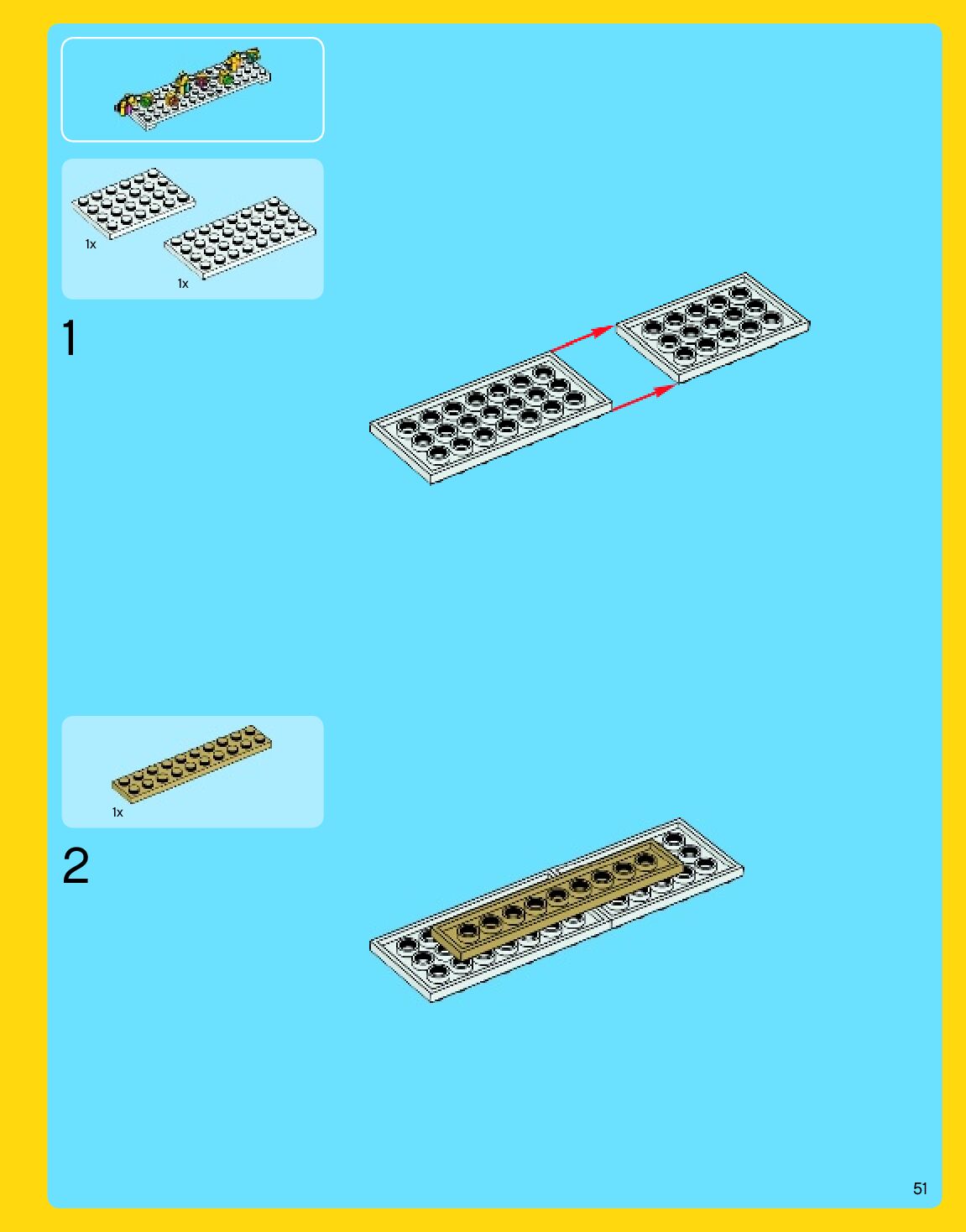 1x

1x

1

1x

2

51