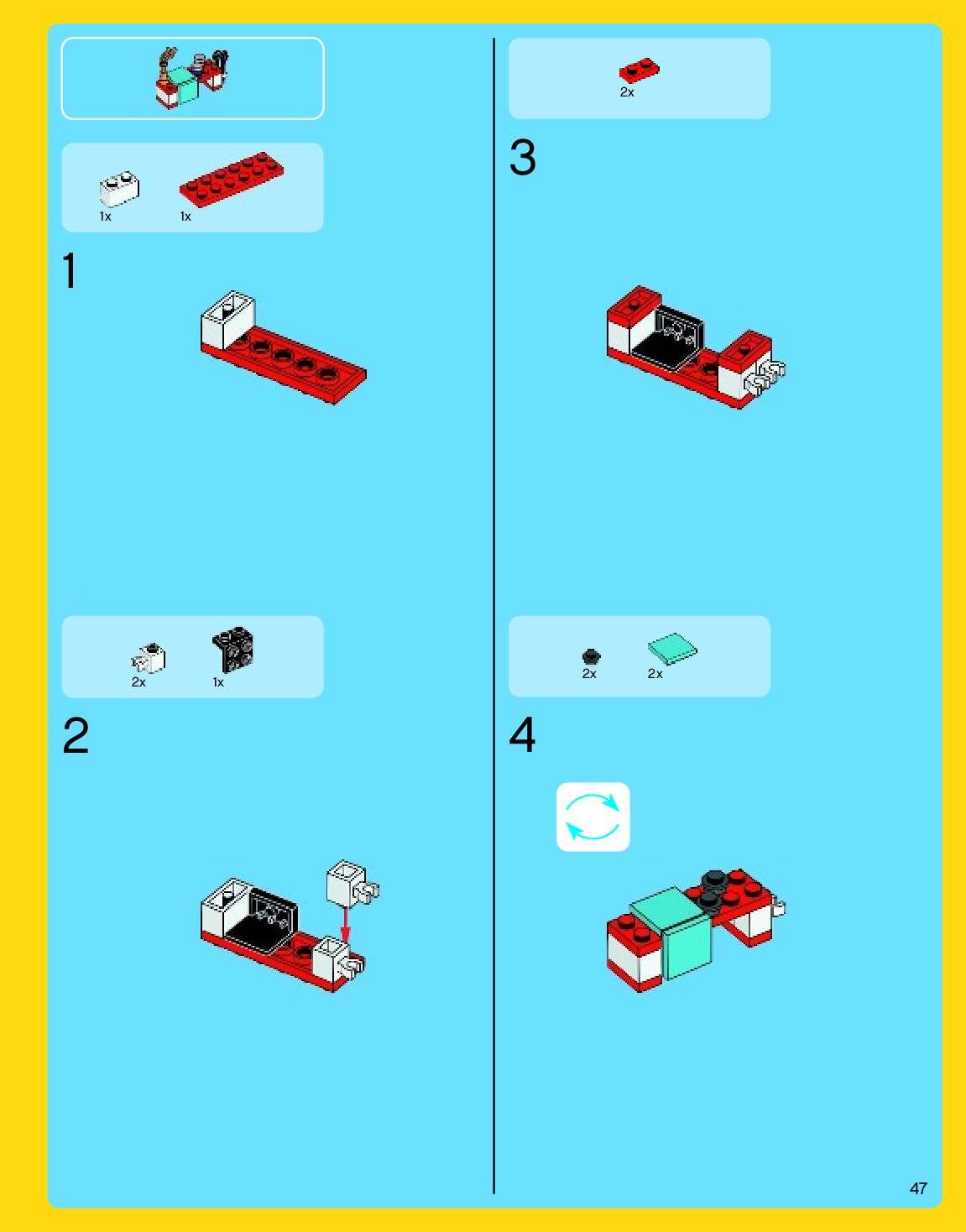 1x 1x

1

2x 1x

2

2x

3

2x 2x

4

47