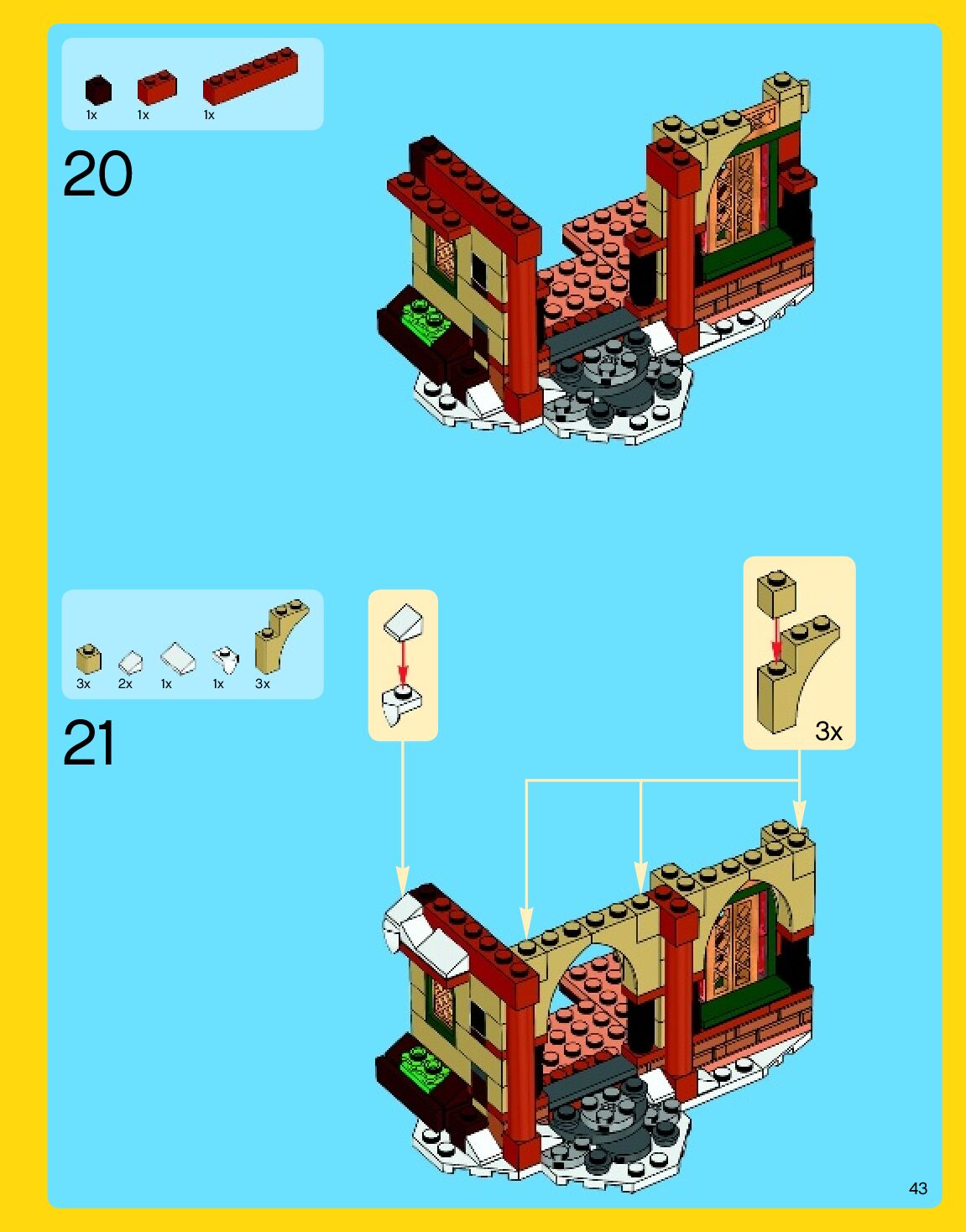 1x 1x 1x

20

3x 2x 1x 1x 3x

21

3x

43