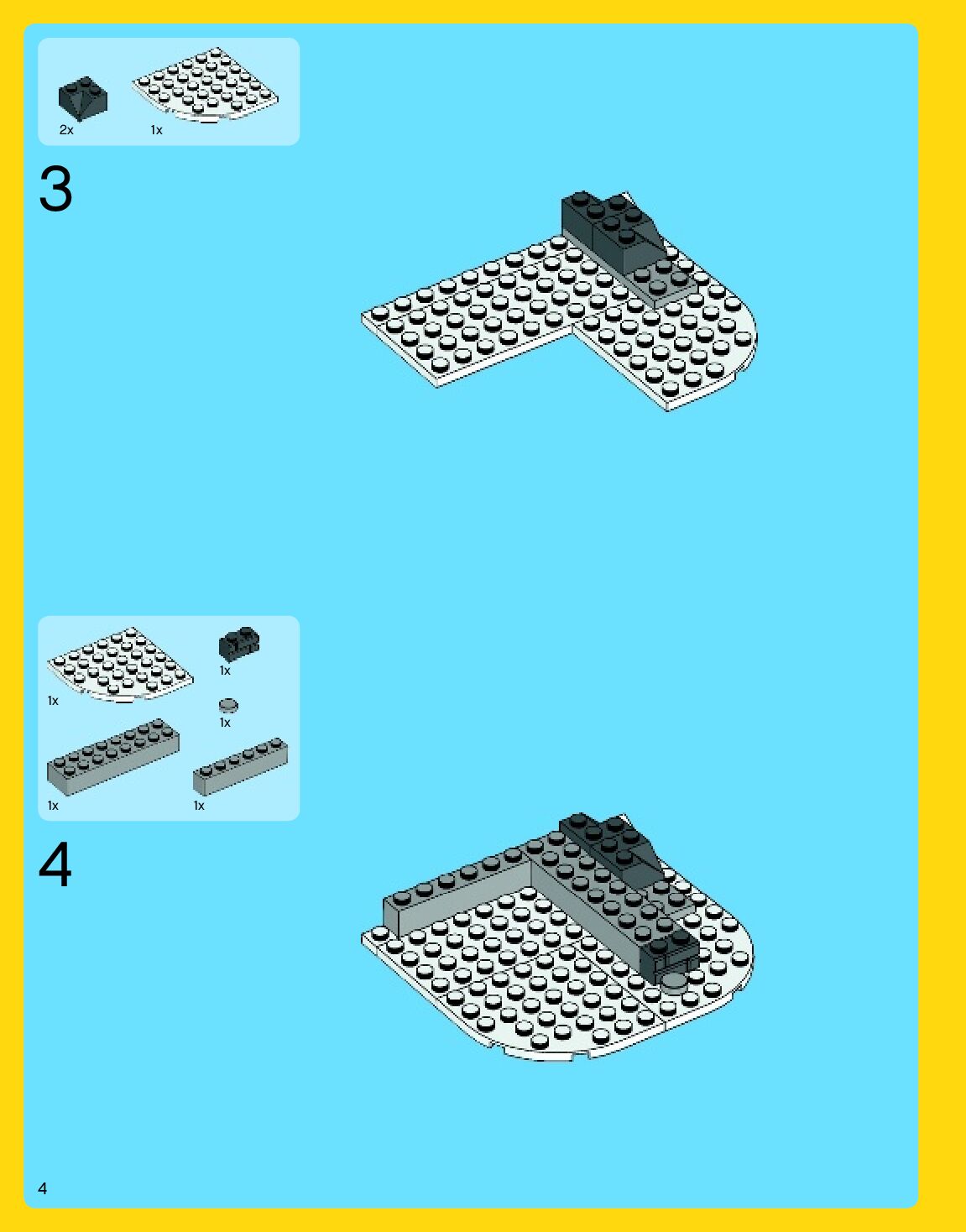 2x 1x

3

1x
1x
1x
1x 1x

4

4